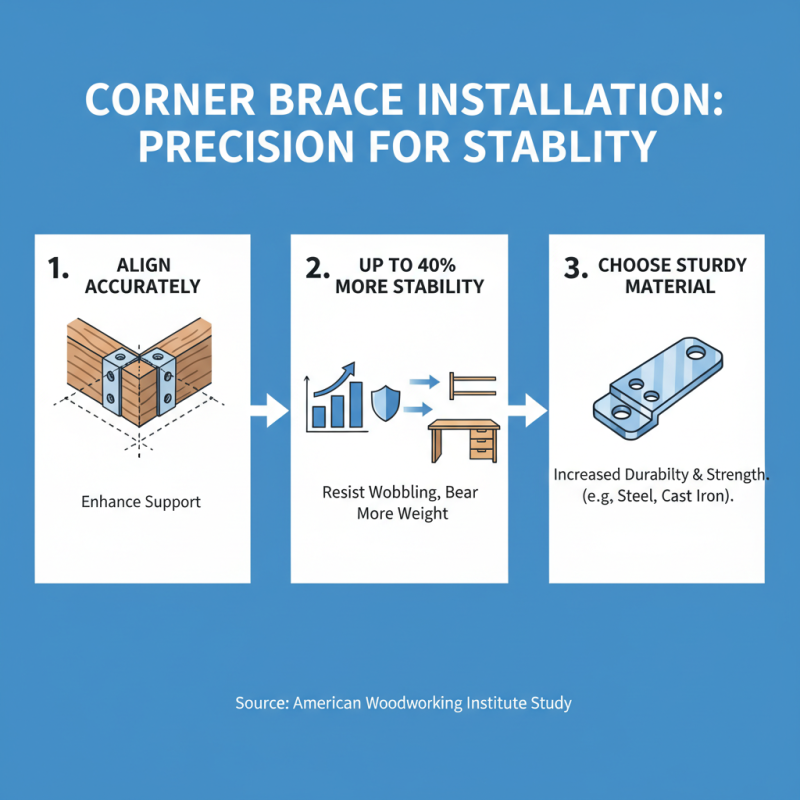 CORNER BRACE INSTALLATION: PRECISION FOR STABLITY

1. ALIGN ACCURATELY

Enhance Support

2. UP TO 40% MORE STABILITY

Resist Wobbling, Bear More Weight

3. CHOOSE STURDY MATERIAL

Increased Durabilty & Strength. (e.g, Steel, Cast Iron).

Source: American Woodworking Institute Study