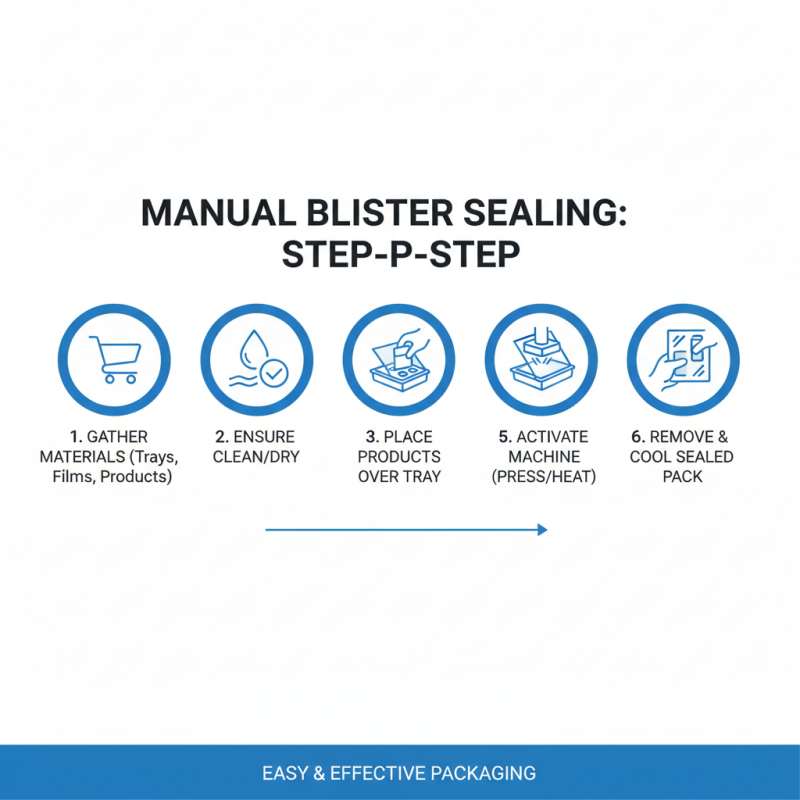 MANUAL BLISTER SEALING: STEP-P-STEP

1. GATHER MATERIALS (Trays, Films, Products)

2. ENSURE CLEAN/DRY

3. PLACE PRODUCTS OVER TRAY

5. ACTIVATE MACHINE (PRESS/HEAT)

6. REMOVE & COOL SEALED PACK

EASY & EFFECTIVE PACKAGING