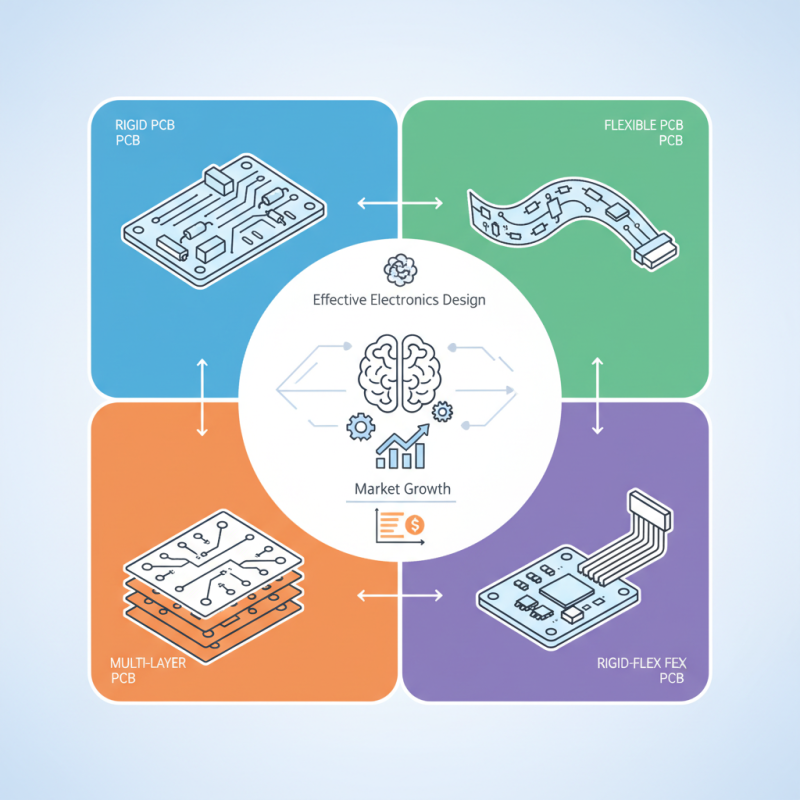 RIGID PCB
PCB

FLEXIBLE PCB
PCB

Effective Electronics Design

Market Growth

MULTI-LAYER
PCB

RIGID-FLEX FEX
PCB