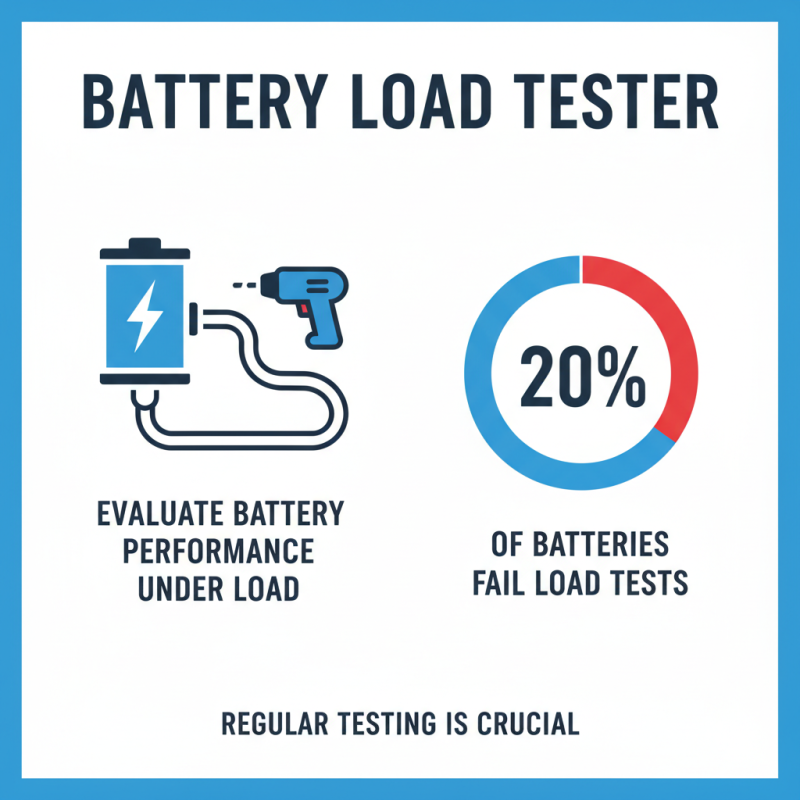 BATTERY LOAD TESTER

EVALUATE BATTERY PERFORMANCE UNDER LOAD

20%

OF BATTERIES FAIL LOAD TESTS

REGULAR TESTING IS CRUCIAL