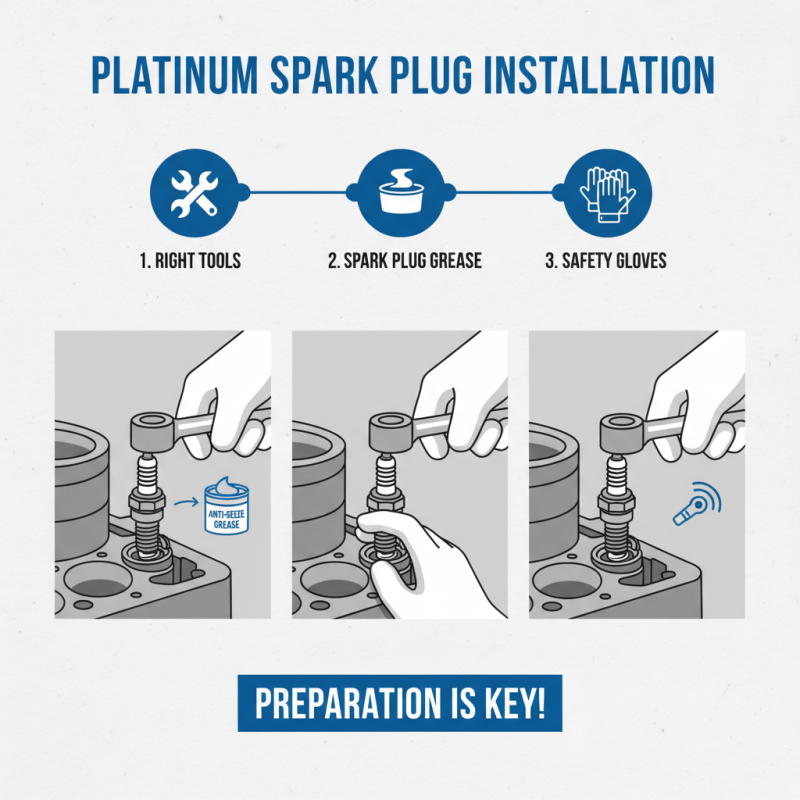 PLATINUM SPARK PLUG INSTALLATION

1. RIGHT TOOLS

2. SPARK PLUG GREASE

3. SAFETY GLOVES

ANTI-SEIZE GREASE

PREPARATION IS KEY!