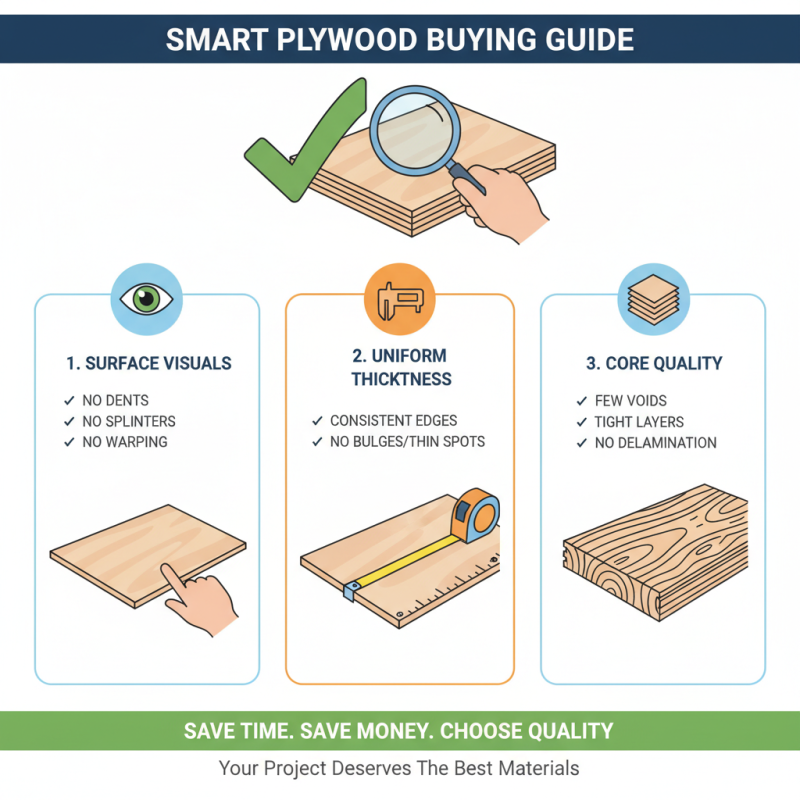 SMART PLYWOOD BUYING GUIDE

1. SURFACE VISUALS

✓ NO DENTS
✓ NO SPLINTERS
✓ NO WARPING

2. UNIFORM THICKNESS

✓ CONSISTENT EDGES
✓ NO BULGES/THIN SPOTS

3. CORE QUALITY

✓ FEW VOIDS
✓ TIGHT LAYERS
✓ NO DELAMINATION

SAVE TIME. SAVE MONEY. CHOOSE QUALITY

Your Project Deserves The Best Materials