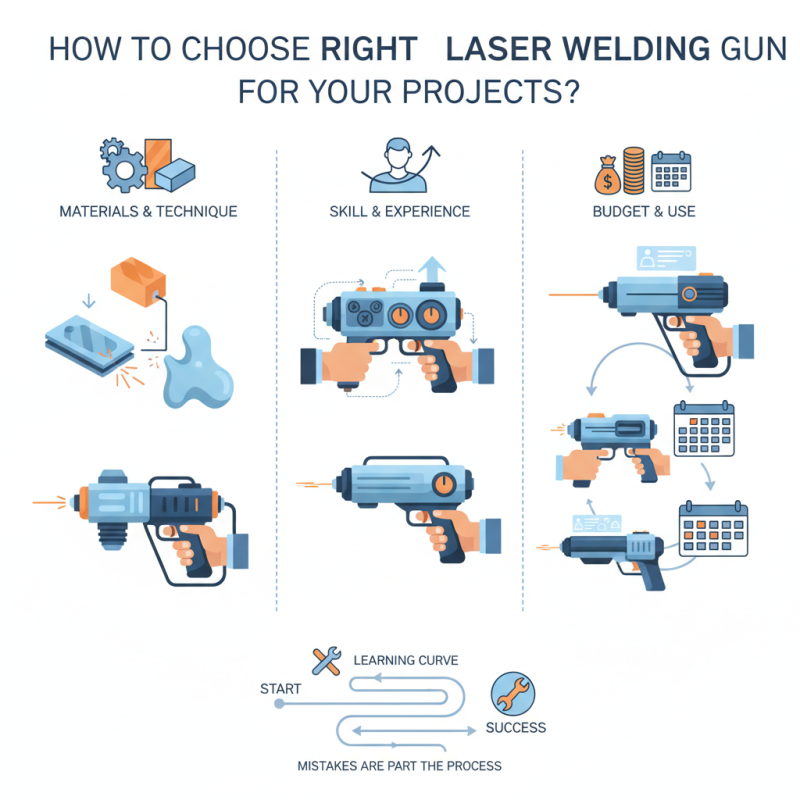 HOW TO CHOOSE RIGHT LASER WELDING GUN FOR YOUR PROJECTS?

MATERIALS & TECHNIQUE

SKILL & EXPERIENCE

BUDGET & USE

LEARNING CURVE

START

SUCCESS

MISTAKES ARE PART THE PROCESS