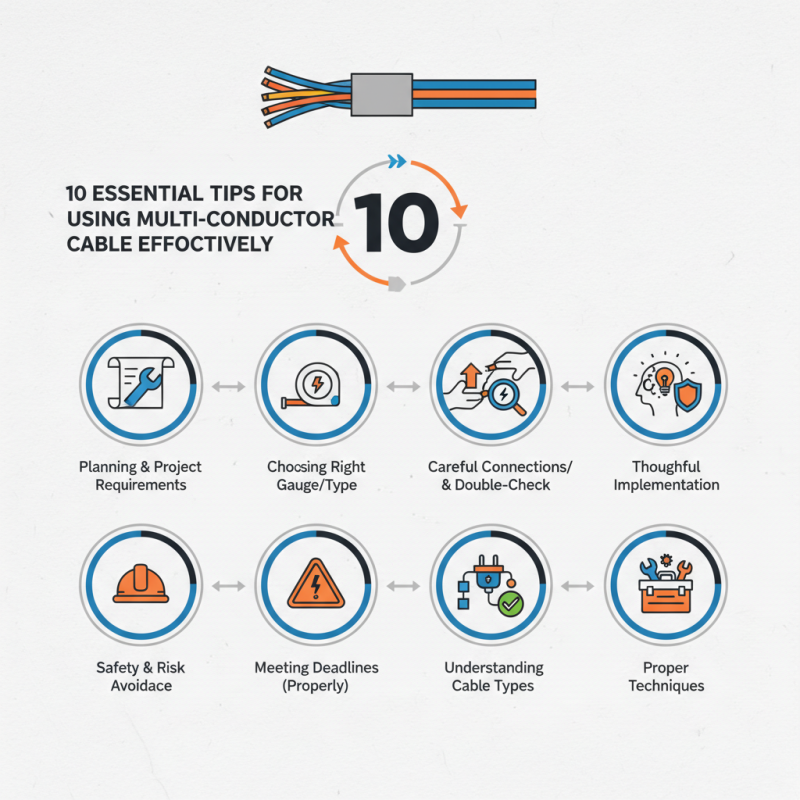 10 ESSENTIAL TIPS FOR USING MULTI-CONDUCTOR CABLE EFFOCTIVELY

10

Planning & Project Requirements

Choosing Right Gauge/Type

Careful Connections/ & Double-Check

Thoughful Implementation

Safety & Risk Avoidace

Meeting Deadlines (Properly)

Understanding Cable Types

Proper Techniques