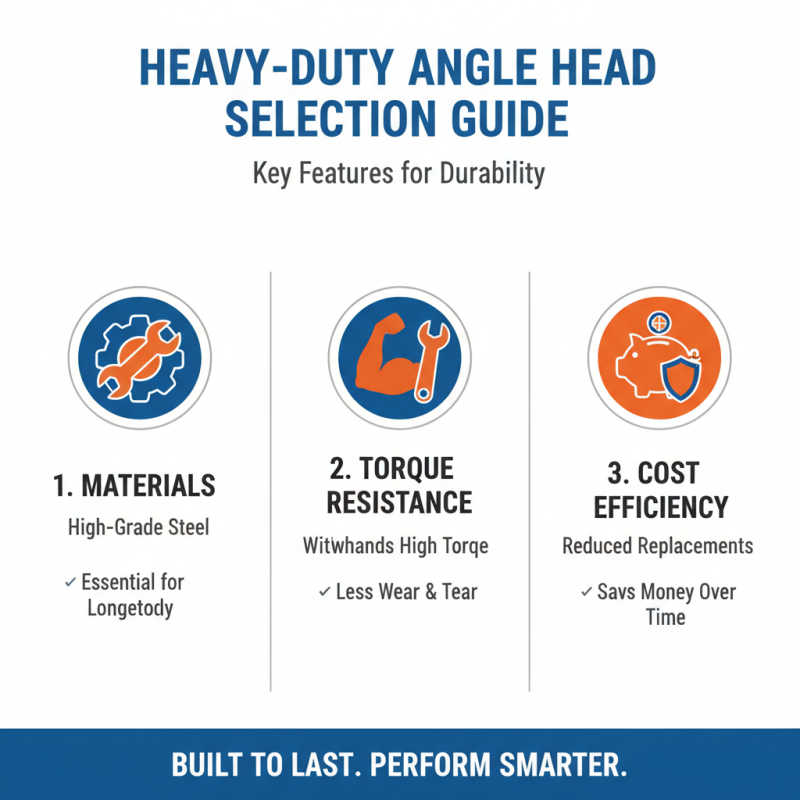 HEAVY-DUTY ANGLE HEAD SELECTION GUIDE

Key Features for Durability

1. MATERIALS

High-Grade Steel

✓ Essential for Longetody

2. TORQUE RESISTANCE

Witwhands High Torqe

✓ Less Wear & Tear

3. COST EFFICIENCY

Reduced Replacements

✓ Savs Money Over Time

BUILT TO LAST. PERFORM SMARTER.