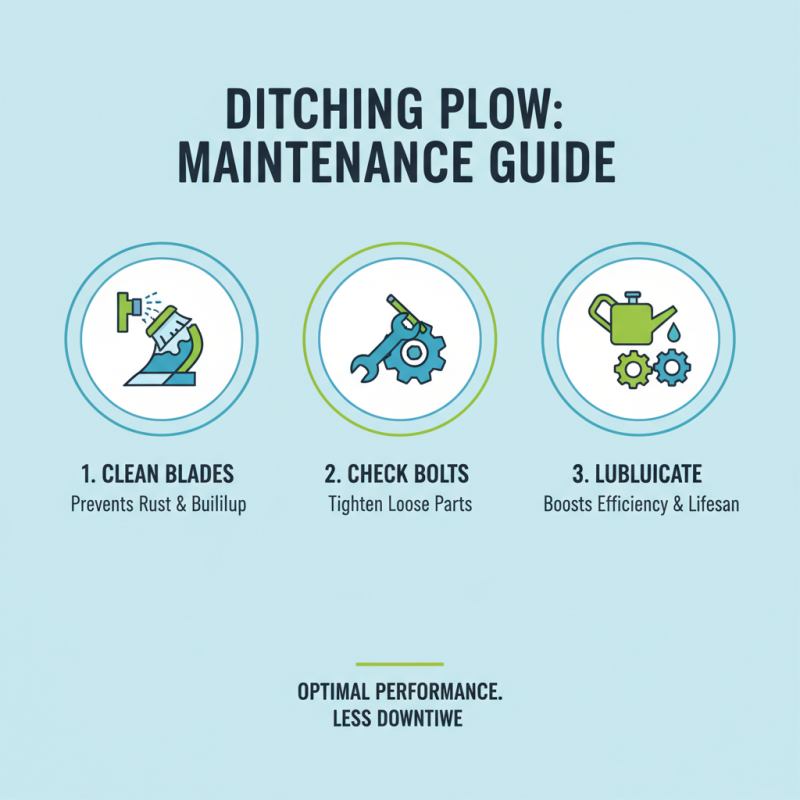 DITCHING PLOW:
MAINTENANCE GUIDE

1. CLEAN BLADES
Prevents Rust & Buililup

2. CHECK BOLTS
Tighten Loose Parts

3. LUBLUICATE
Boosts Efficiency & Lifesan

OPTIMAL PERFORMANCE.
LESS DOWNTIWE