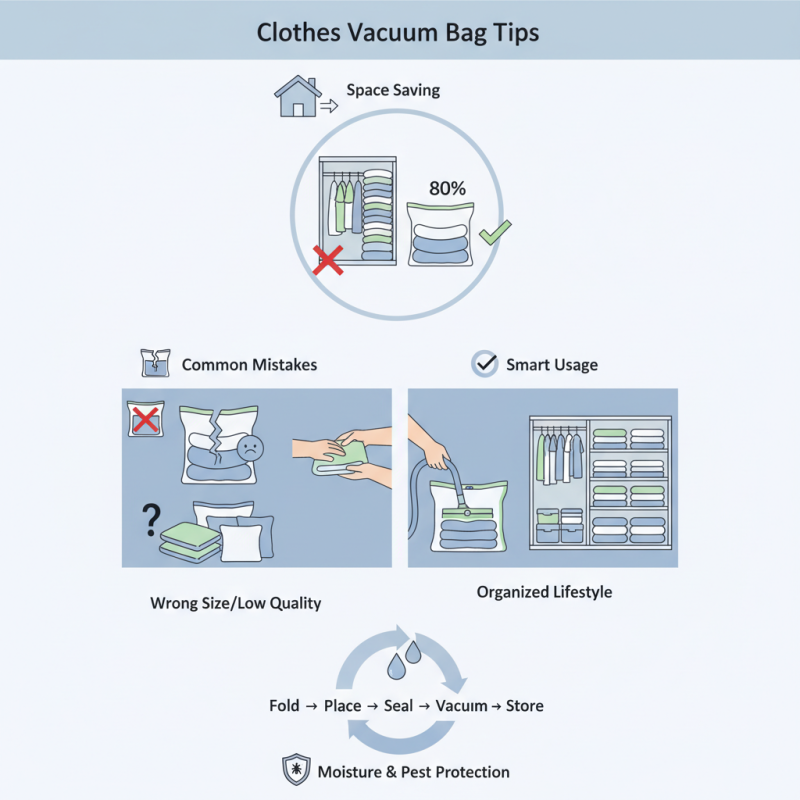 Clothes Vacuum Bag Tips

Space Saving

80%

Common Mistakes

Smart Usage

?

Wrong Size/Low Quality

Organized Lifestyle

Fold → Place → Seal → Vacuım → Store

Moisture & Pest Protection