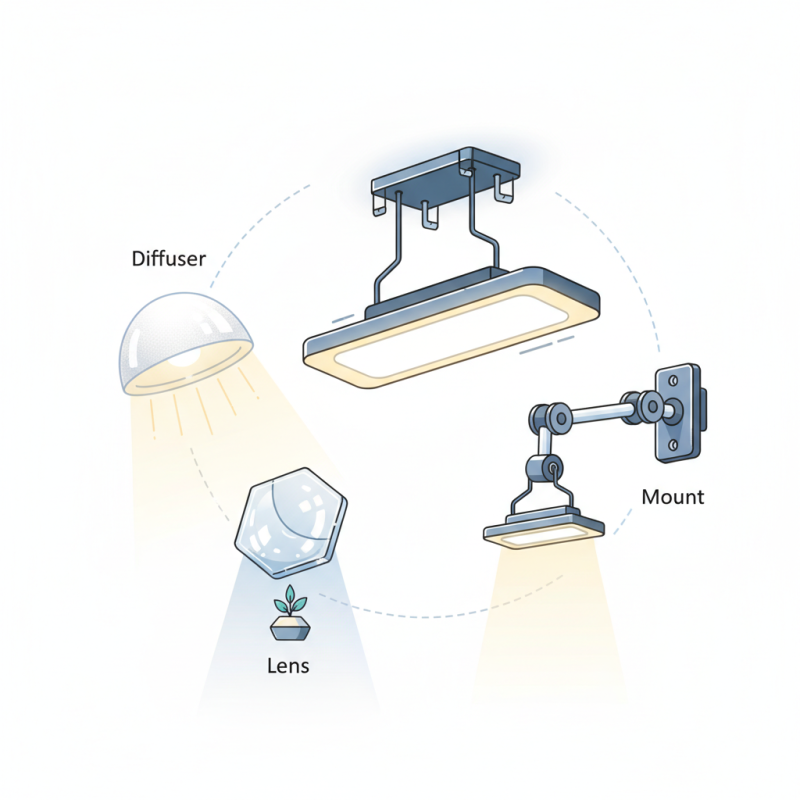 Diffuser

Mount

Lens