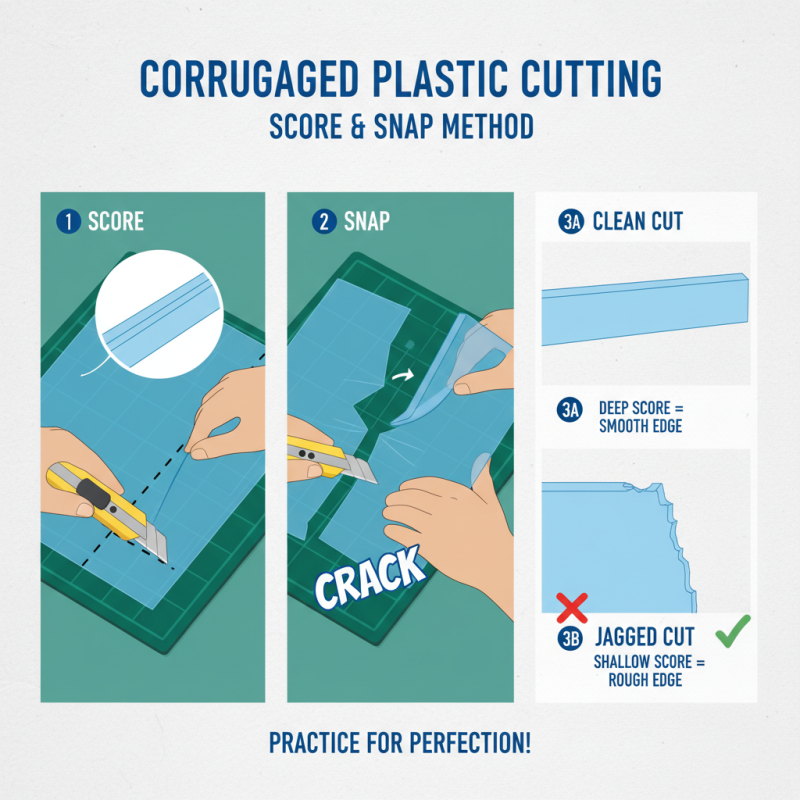 CORRUGAGED PLASTIC CUTTING
SCORE & SNAP METHOD

1 SCORE

2 SNAP

CRACK

3A CLEAN CUT

3A DEEP SCORE = SMOOTH EDGE

3B JAGGED CUT
SHALLOW SCORE = ROUGH EDGE

PRACTICE FOR PERFECTION!