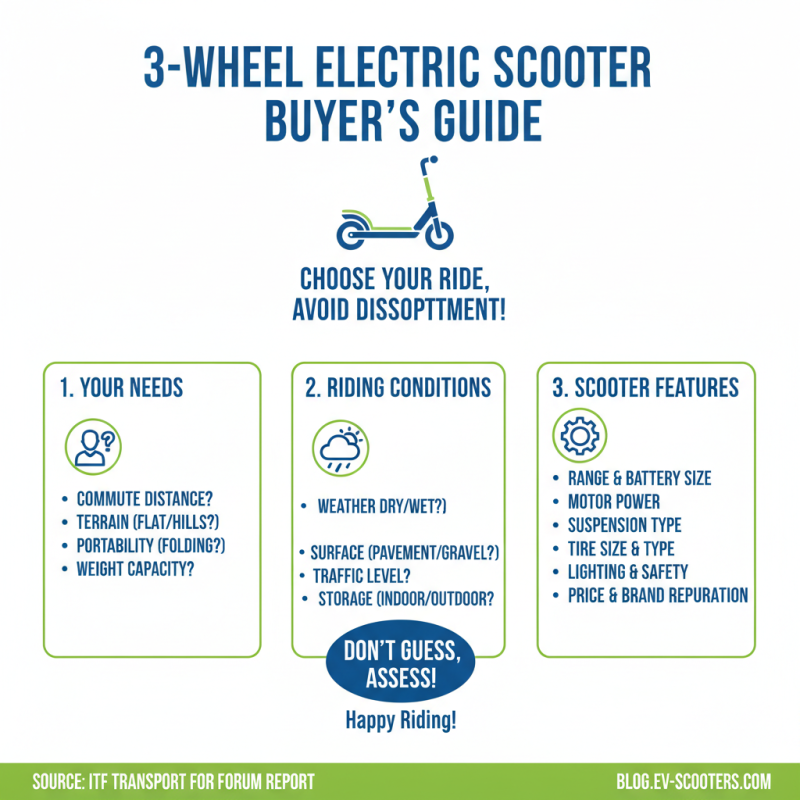 3-WHEEL ELECTRIC SCOOTER BUYER'S GUIDE

CHOOSE YOUR RIDE, AVOID DISSOPTTMENT!

1. YOUR NEEDS

• COMMUTE DISTANCE?
• TERRAIN (FLAT/HILLS?)
• PORTABILITY (FOLDING?)
• WEIGHT CAPACITY?

2. RIDING CONDITIONS

• WEATHER DRY/WET?)
• SURFACE (PAVEMENT/GRAVEL?)
• TRAFFIC LEVEL?
• STORAGE (INDOOR/OUTDOOR?

3. SCOOTER FEATURES

• RANGE & BATTERY SIZE
• MOTOR POWER
• SUSPENSION TYPE
• TIRE SIZE & TYPE
• LIGHTING & SAFETY
• PRICE & BRAND REPURATION

DON'T GUESS, ASSESS!

Happy Riding!

SOURCE: ITF TRANSPORT FOR FORUM REPORT

BLOG.EV-SCOOTERS.COM