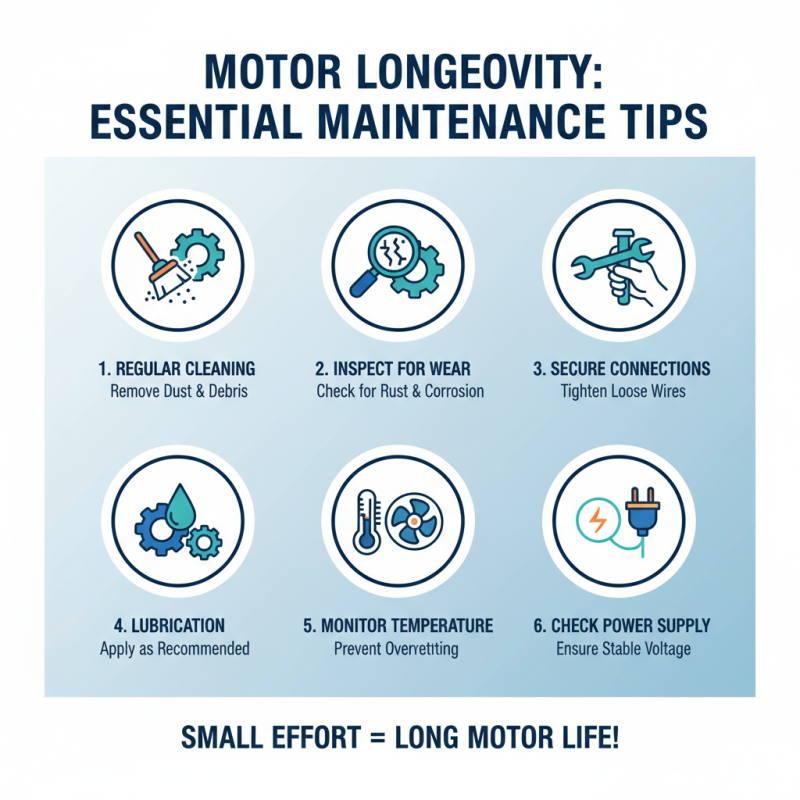 MOTOR LONGEOVITY:
ESSENTIAL MAINTENANCE TIPS

1. REGULAR CLEANING
Remove Dust & Debris

2. INSPECT FOR WEAR
Check for Rust & Corrosion

3. SECURE CONNECTIONS
Tighten Loose Wires

4. LUBRICATION
Apply as Recommended

5. MONITOR TEMPERATURE
Prevent Overvettting

6. CHECK POWER SUPPLY
Ensure Stable Voltage

SMALL EFFORT = LONG MOTOR LIFE!