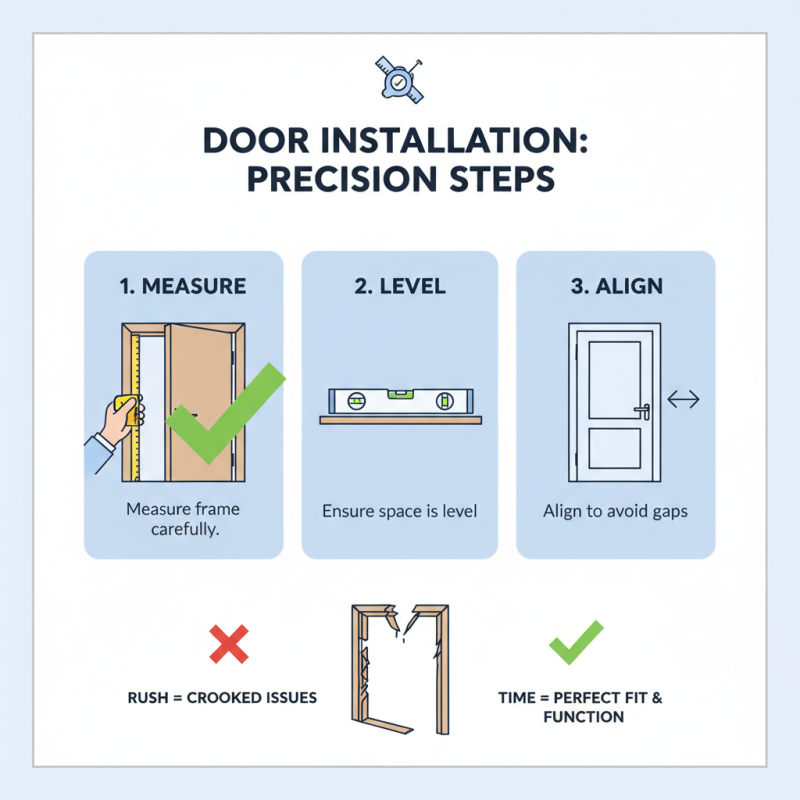 DOOR INSTALLATION: PRECISION STEPS

1. MEASURE

Measure frame carefully.

2. LEVEL

Ensure space is level

3. ALIGN

Align to avoid gaps

RUSH = CROOKED ISSUES

TIME = PERFECT FIT & FUNCTION