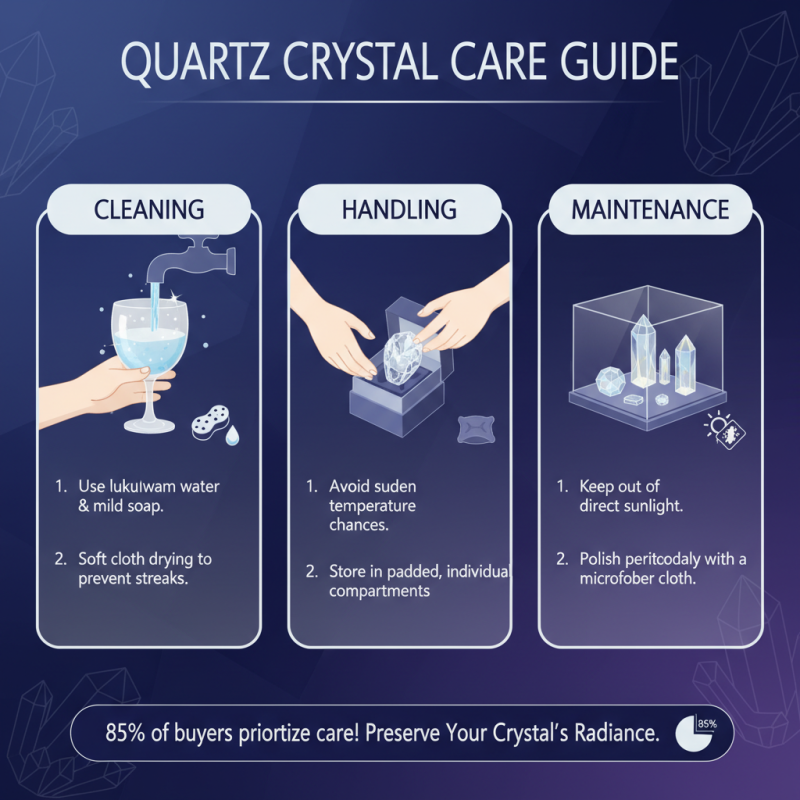 QUARTZ CRYSTAL CARE GUIDE

CLEANING

1. Use lukulwam water & mild soap.

2. Soft cloth drying to prevent streaks.

HANDLING

1. Avoid suden temperature chances.

2. Store in padded, individual compartments

MAINTENANCE

1. Keep out of direct sunlight.

2. Polish peritcodaly with a microfober cloth.

85% of buyers priortize care! Preserve Your Crystal's Radiance.

85%