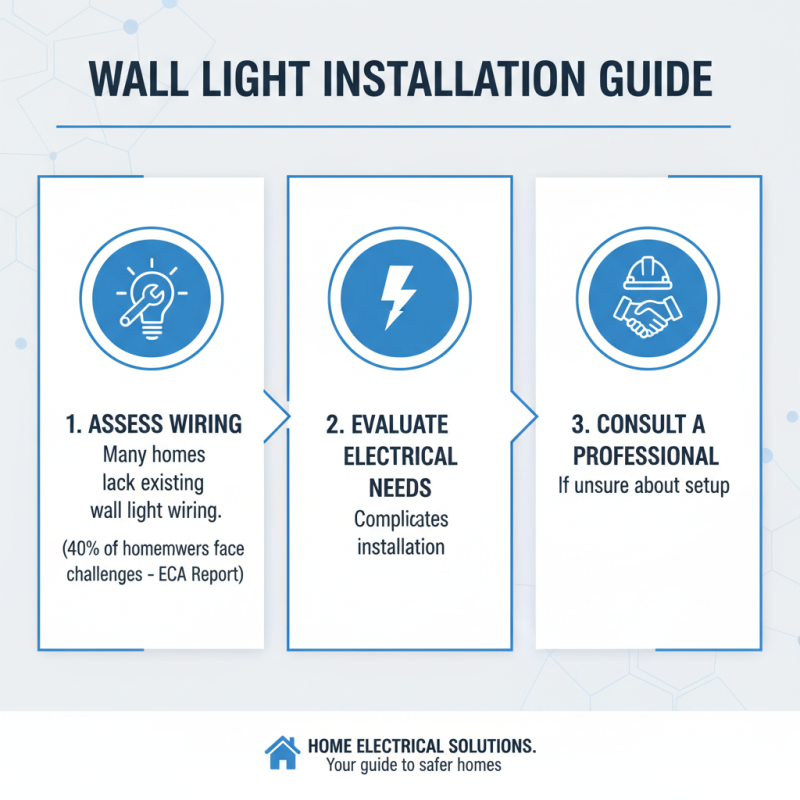 WALL LIGHT INSTALLATION GUIDE

1. ASSESS WIRING
Many homes lack existing wall light wiring.
(40% of homemwers face challenges - ECA Report)

2. EVALUATE ELECTRICAL NEEDS
Complicates installation

3. CONSULT A PROFESSIONAL
If unsure about setup

HOME ELECTRICAL SOLUTIONS.
Your guide to safer homes