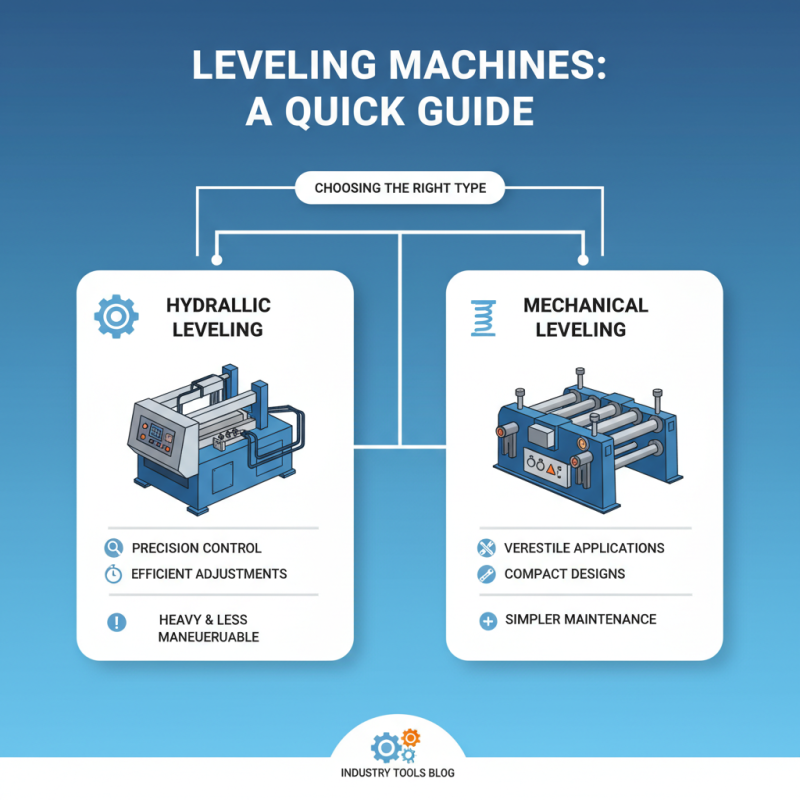 LEVELING MACHINES:
A QUICK GUIDE

CHOOSING THE RIGHT TYPE

HYDRALLIC LEVELING

PRECISION CONTROL
EFFICIENT ADJUSTMENTS

HEAVY & LESS MANEUERUABLE

MECHANICAL LEVELING

VERESTILE APPLICATIONS
COMPACT DESIGNS

SIMPLER MAINTENANCE

INDUSTRY TOOLS BLOG