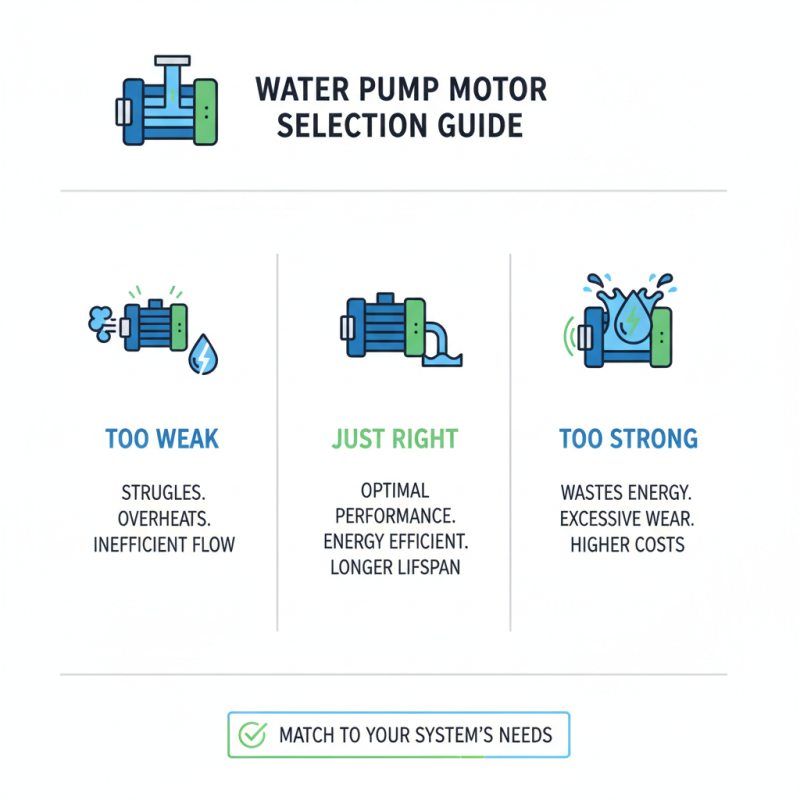 WATER PUMP MOTOR SELECTION GUIDE

TOO WEAK

STRUGLES. OVERHEATS. INEFFICIENT FLOW

JUST RIGHT

OPTIMAL PERFORMANCE. ENERGY EFFICIENT. LONGER LIFSPAN

TOO STRONG

WASTES ENERGY. EXCESSIVE WEAR. HIGHER COSTS

MATCH TO YOUR SYSTEM'S NEEDS