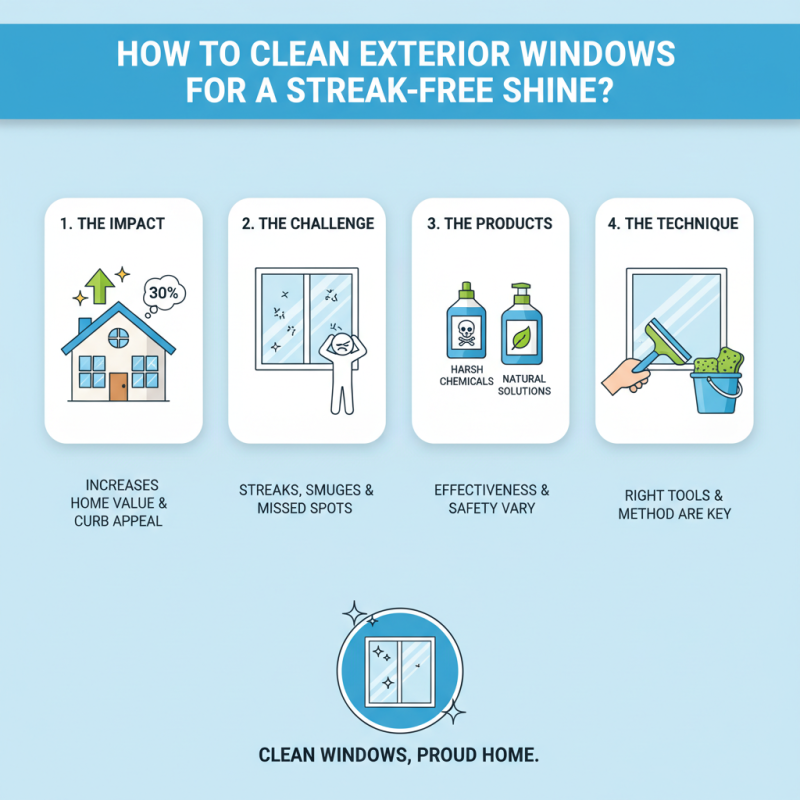 HOW TO CLEAN EXTERIOR WINDOWS FOR A STREAK-FREE SHINE?

1. THE IMPACT

30%

INCREASES HOME VALUE & CURB APPEAL

2. THE CHALLENGE

STREAKS, SMUGES & MISSED SPOTS

3. THE PRODUCTS

HARSH CHEMICALS

NATURAL SOLUTIONS

EFFECTIVENESS & SAFETY VARY

4. THE TECHNIQUE

RIGHT TOOLS & METHOD ARE KEY

CLEAN WINDOWS, PROUD HOME.