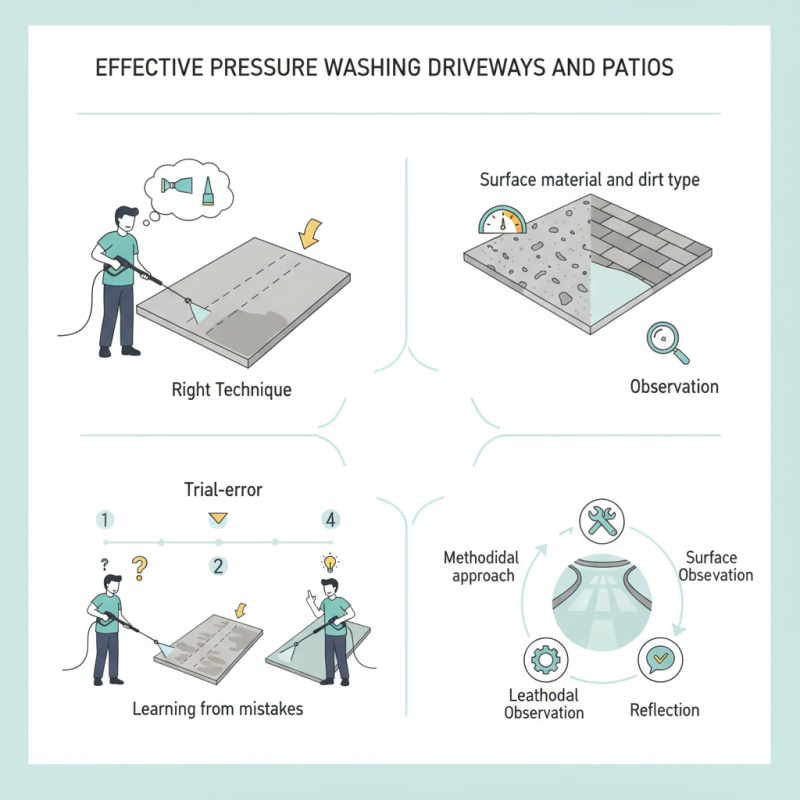 EFFECTIVE PRESSURE WASHING DRIVEWAYS AND PATIOS

Right Technique

Surface material and dirt type

Observation

Trial-error

1

2

4

?

?

Learning from mistakes

Methodidal approach

Surface Obsevation

Leathodal Observation

Reflection