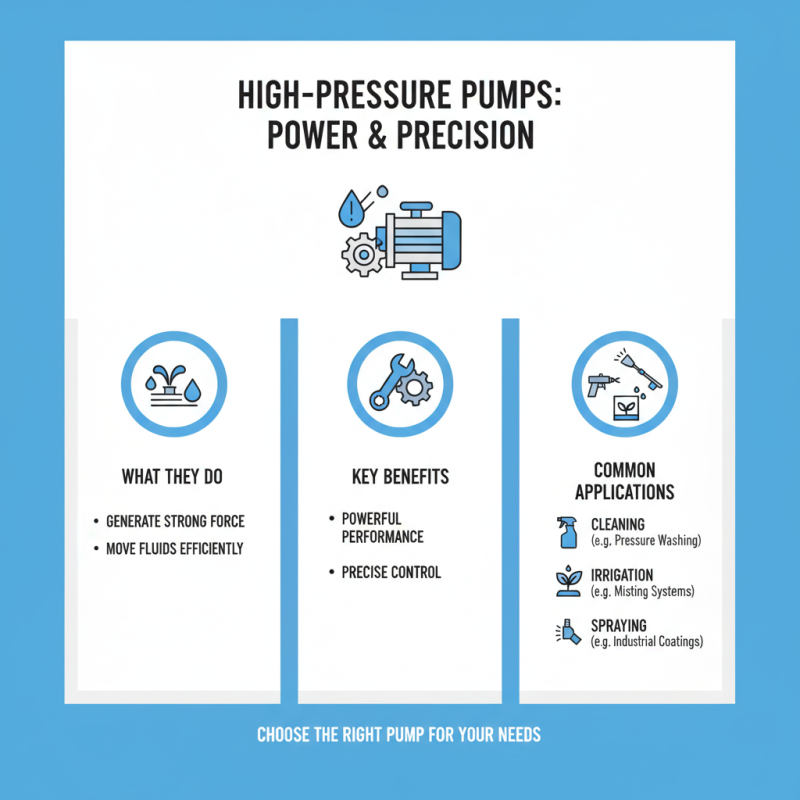 HIGH-PRESSURE PUMPS: POWER & PRECISION

WHAT THEY DO

• GENERATE STRONG FORCE
• MOVE FLUIDS EFFICIENTLY

KEY BENEFITS

• POWERFUL PERFORMANCE
• PRECISE CONTROL

COMMON APPLICATIONS

CLEANING
(e.g. Pressure Washing)

IRRIGATION
(e.g. Misting Systems)

SPRAYING
(e.g. Industrial Coatings)

CHOOSE THE RIGHT PUMP FOR YOUR NEEDS