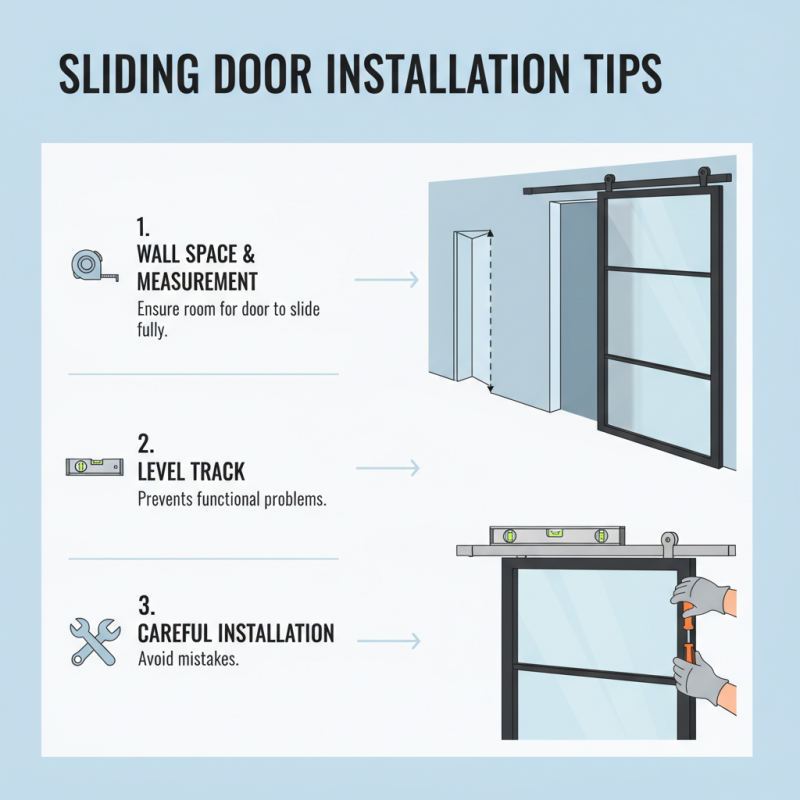 SLIDING DOOR INSTALLATION TIPS

1.
WALL SPACE & MEASUREMENT
Ensure room for door to slide fully.

2.
LEVEL TRACK
Prevents functional problems.

3.
CAREFUL INSTALLATION
Avoid mistakes.