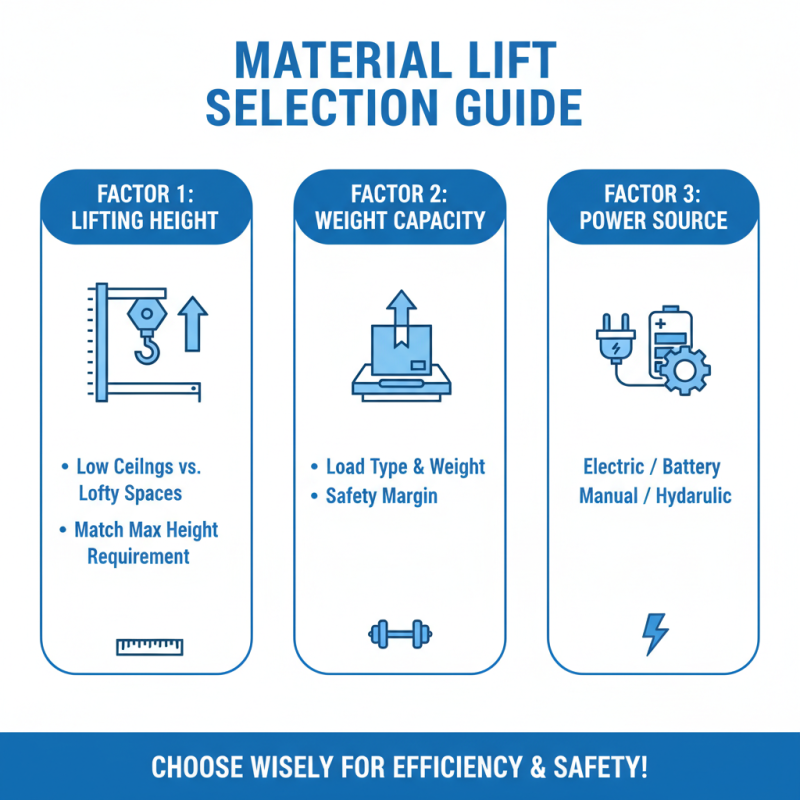 MATERIAL LIFT SELECTION GUIDE

FACTOR 1: LIFTING HEIGHT

• Low Ceilngs vs. Lofty Spaces
• Match Max Height Requirement

FACTOR 2: WEIGHT CAPACITY

• Load Type & Weight
• Safety Margin

FACTOR 3: POWER SOURCE

Electric / Battery
Manual / Hydarulic

CHOOSE WISELY FOR EFFICIENCY & SAFETY!