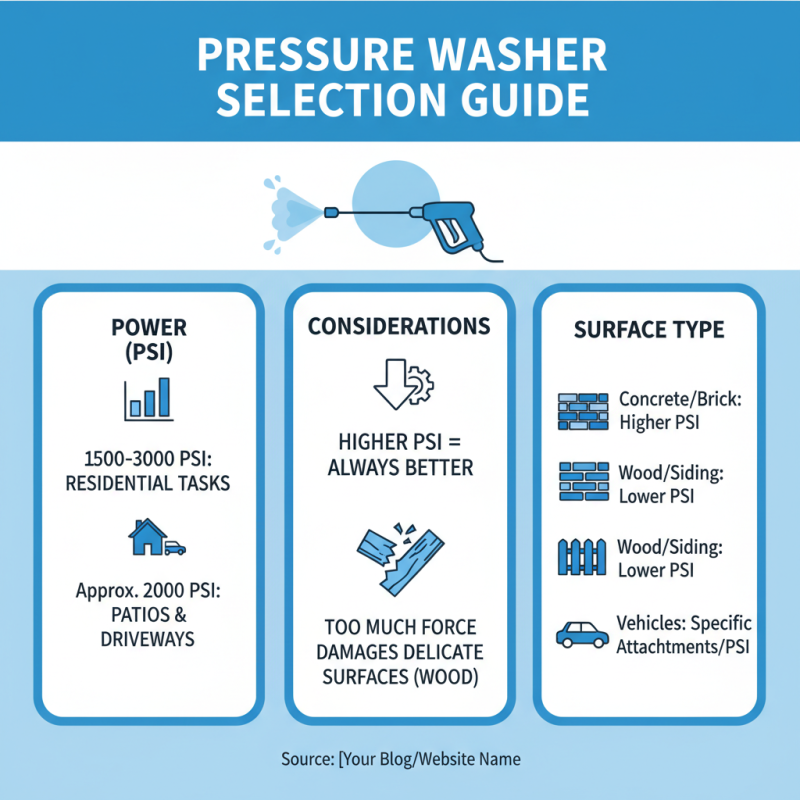 PRESSURE WASHER SELECTION GUIDE

POWER (PSI)

1500-3000 PSI: RESIDENTIAL TASKS

Approx. 2000 PSI: PATIOS & DRIVEWAYS

CONSIDERATIONS

HIGHER PSI = ALWAYS BETTER

TOO MUCH FORCE DAMAGES DELICATE SURFACES (WOOD)

SURFACE TYPE

Concrete/Brick: Higher PSI

Wood/Siding: Lower PSI

Wood/Siding: Lower PSI

Vehicles: Specific Attachments/PSI

Source: [Your Blog/Website Name