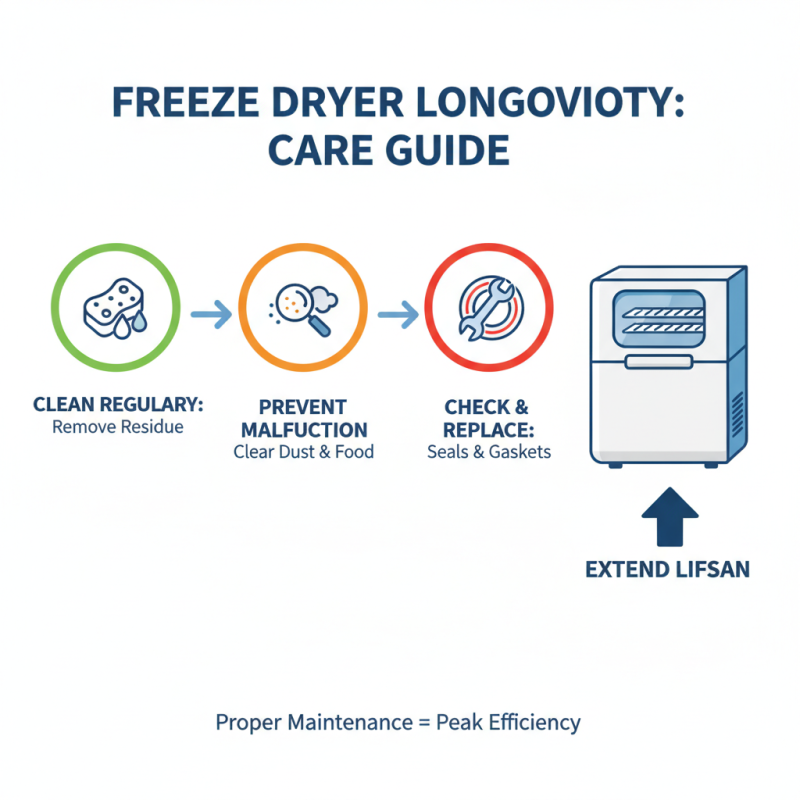 FREEZE DRYER LONGOVIOTY: CARE GUIDE

CLEAN REGULARY:
Remove Residue

PREVENT MALFUCTION
Clear Dust & Food

CHECK & REPLACE:
Seals & Gaskets

EXTEND LIFSAN

Proper Maintenance = Peak Efficiency