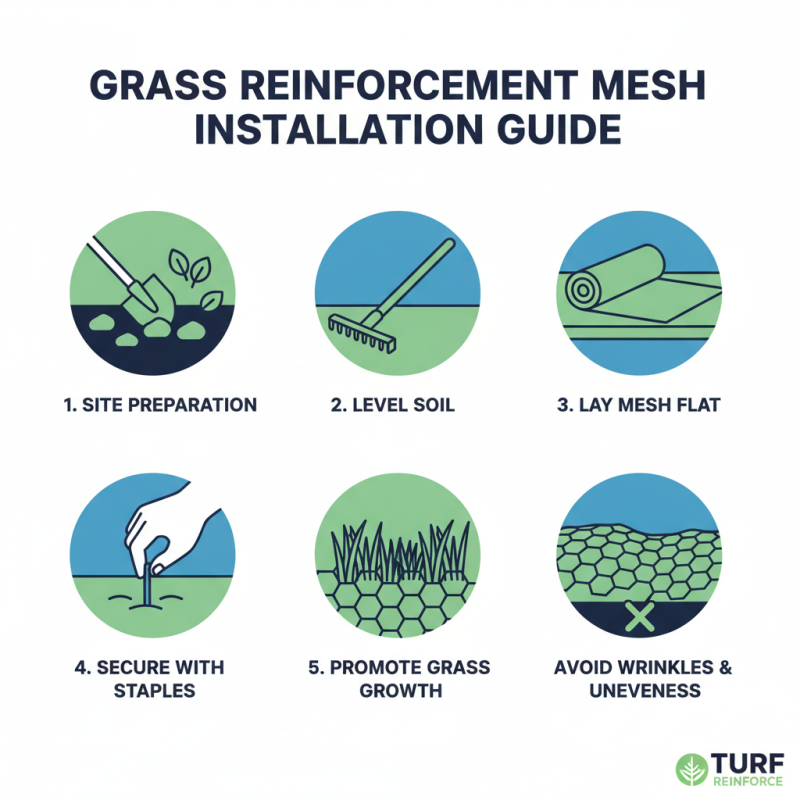 GRASS REINFORCEMENT MESH INSTALLATION GUIDE

1. SITE PREPARATION

2. LEVEL SOIL

3. LAY MESH FLAT

4. SECURE WITH STAPLES

5. PROMOTE GRASS GROWTH

AVOID WRINKLES & UNEVENESS

TURF REINFORCE