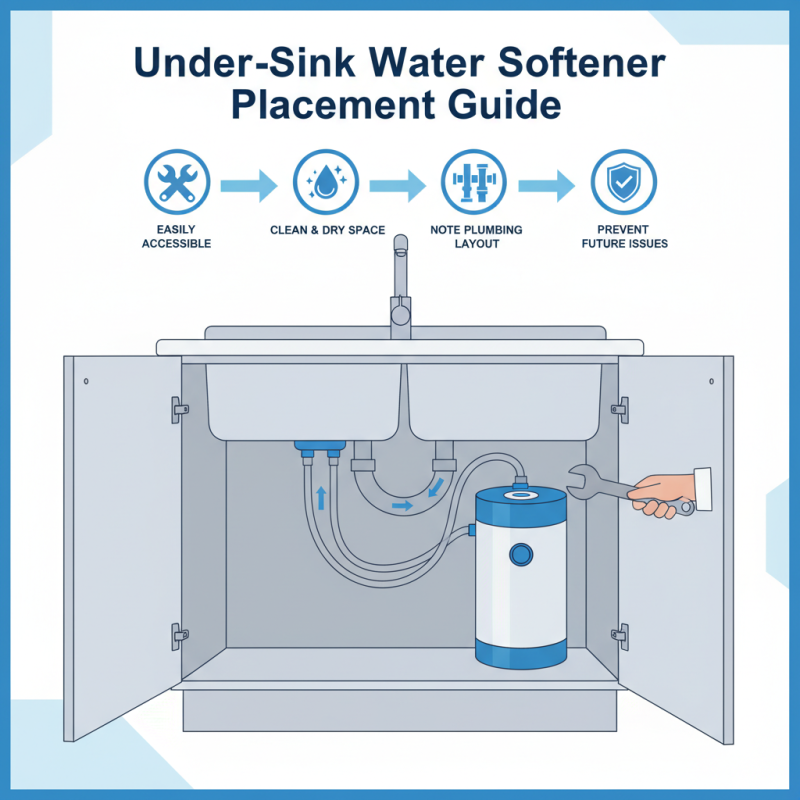 Under-Sink Water Softener Placement Guide

EASILY ACCESSIBLE

CLEAN & DRY SPACE

NOTE PLUMBING LAYOUT

PREVENT FUTURE ISSUES