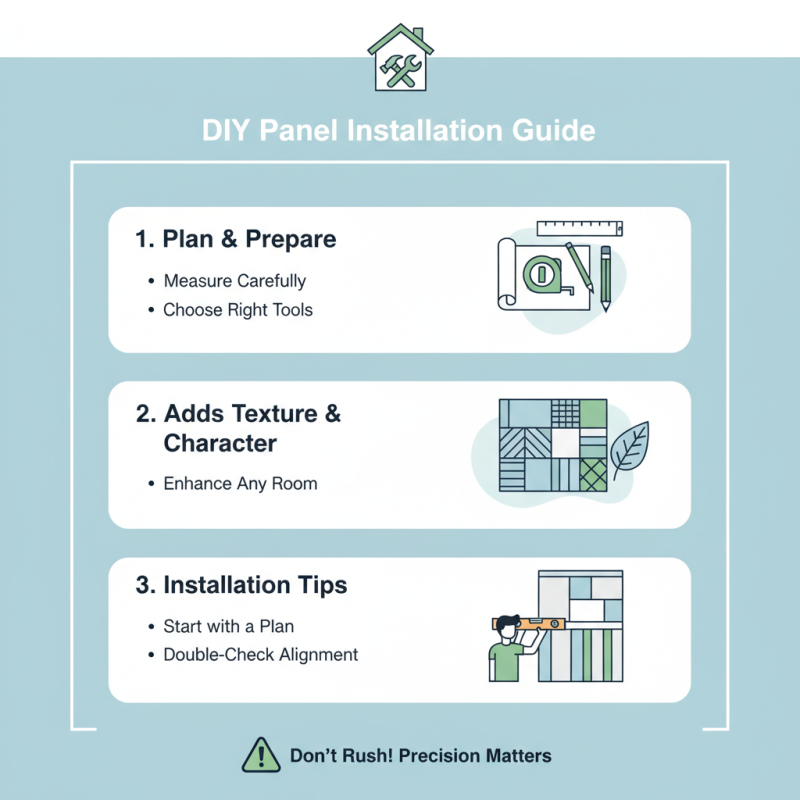 DIY Panel Installation Guide

1. Plan & Prepare

• Measure Carefully
• Choose Right Tools

2. Adds Texture & Character

• Enhance Any Room

3. Installation Tips

• Start with a Plan
• Double-Check Alignment

Don't Rush! Precision Matters