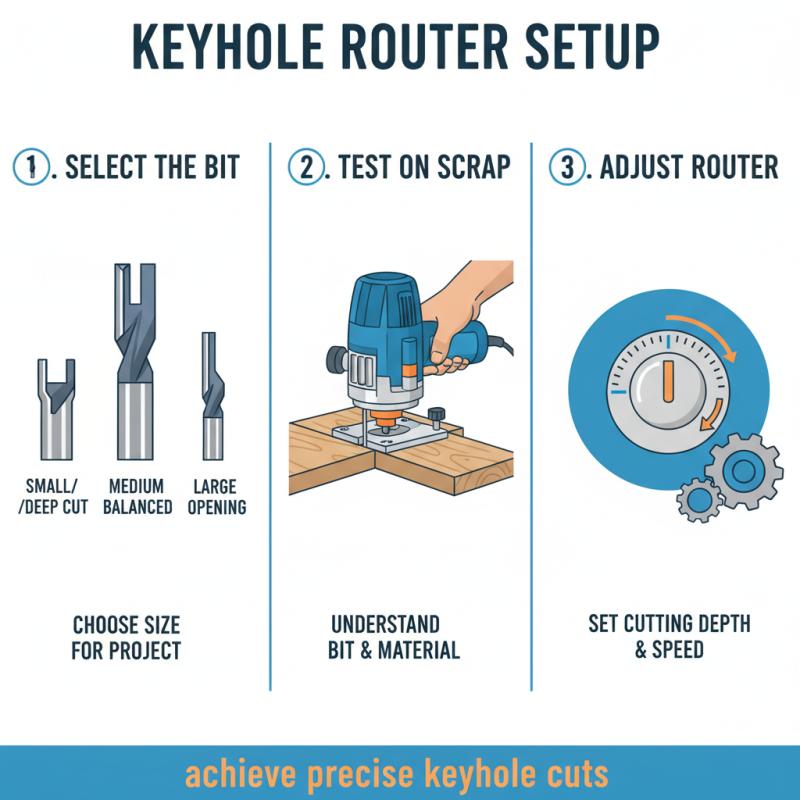 KEYHOLE ROUTER SETUP

1. SELECT THE BIT

SMALL/ /DEEP CUT

MEDIUM BALANCED

LARGE OPENING

CHOOSE SIZE FOR PROJECT

2. TEST ON SCRAP

UNDERSTAND BIT & MATERIAL

3. ADJUST ROUTER

SET CUTTING DEPTH & SPEED

achieve precise keyhole cuts