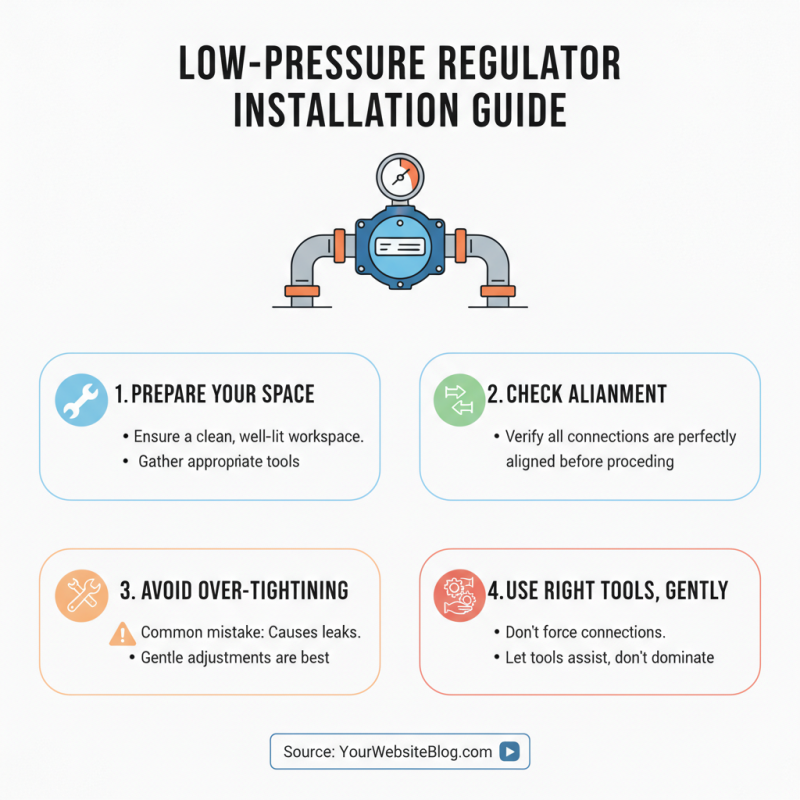 LOW-PRESSURE REGULATOR INSTALLATION GUIDE

1. PREPARE YOUR SPACE
• Ensure a clean, well-lit workspace.
• Gather appropriate tools

2. CHECK ALIANMENT
• Verify all connections are perfectly aligned before proceding

3. AVOID OVER-TIGHTINING
Common mistake: Causes leaks.
• Gentle adjustments are best

4. USE RIGHT TOOLS, GENTLY
• Don't force connections.
• Let tools assist, don't dominate

Source: YourWebsiteBlog.com