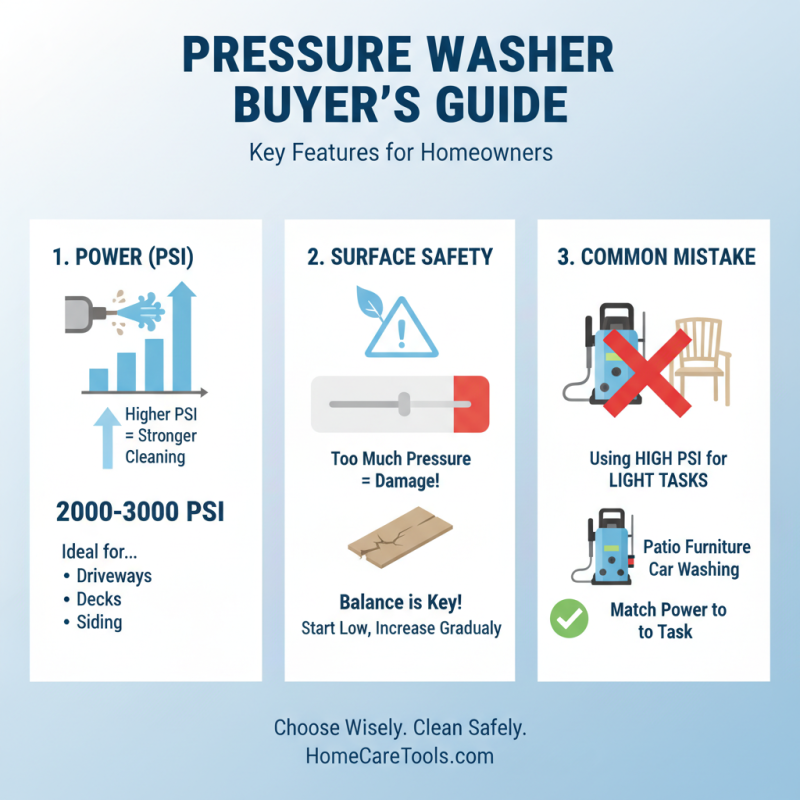 PRESSURE WASHER BUYER'S GUIDE

Key Features for Homeowners

1. POWER (PSI)

Higher PSI = Stronger Cleaning

2000-3000 PSI

Ideal for...
• Driveways
• Decks
• Siding

2. SURFACE SAFETY

Too Much Pressure = Damage!

Balance is Key!
Start Low, Increase Gradualy

3. COMMON MISTAKE

Using HIGH PSI for LIGHT TASKS

Patio Furniture
Car Washing

Match Power to to Task

Choose Wisely. Clean Safely.
HomeCareTools.com