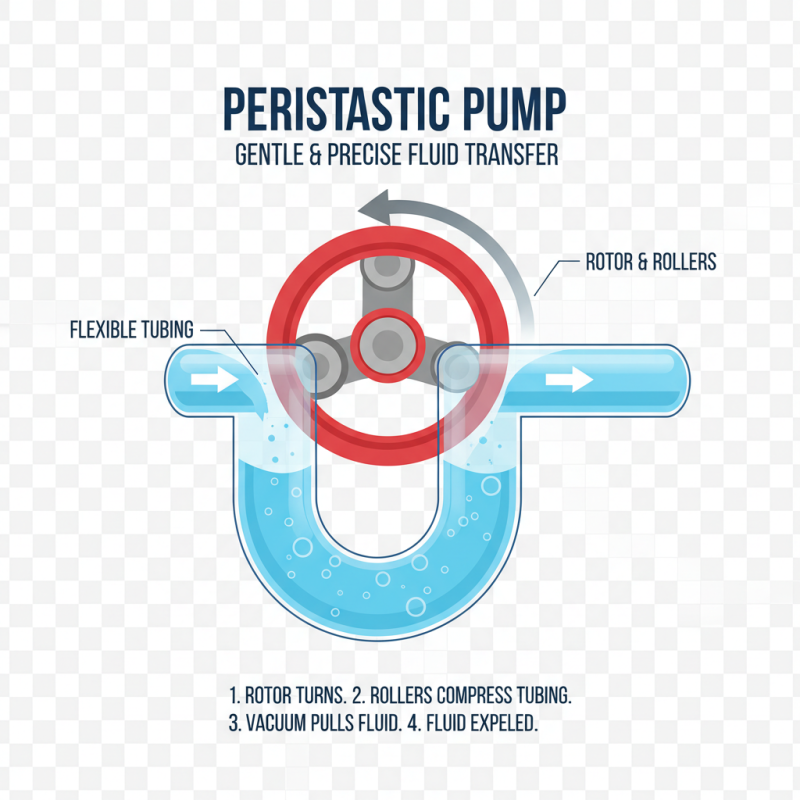 PERISTASTIC PUMP
GENTLE & PRECISE FLUID TRANSFER

ROTOR & ROLLERS

FLEXIBLE TUBING

1. ROTOR TURNS. 2. ROLLERS COMPRESS TUBING.
3. VACUUM PULLS FLUID. 4. FLUID EXPELED.