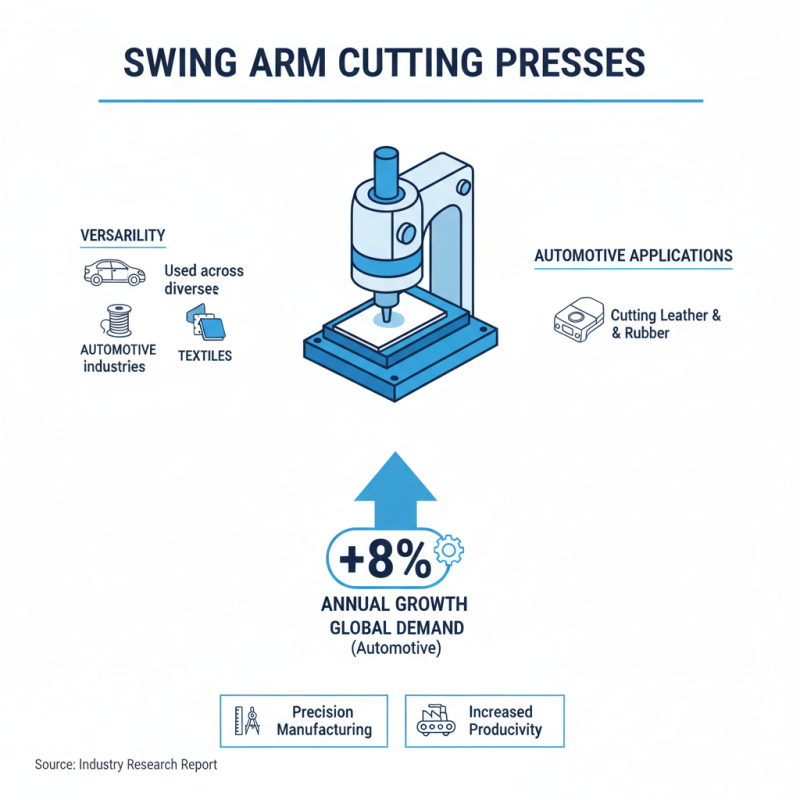 SWING ARM CUTTING PRESSES

VERSARILITY

Used across diversee

AUTOMOTIVE industries

TEXTILES

AUTOMOTIVE APPLICATIONS

Cutting Leather & & Rubber

+8%

ANNUAL GROWTH
GLOBAL DEMAND
(Automotive)

Precision Manufacturing

Increased Producivity

Source: Industry Research Report