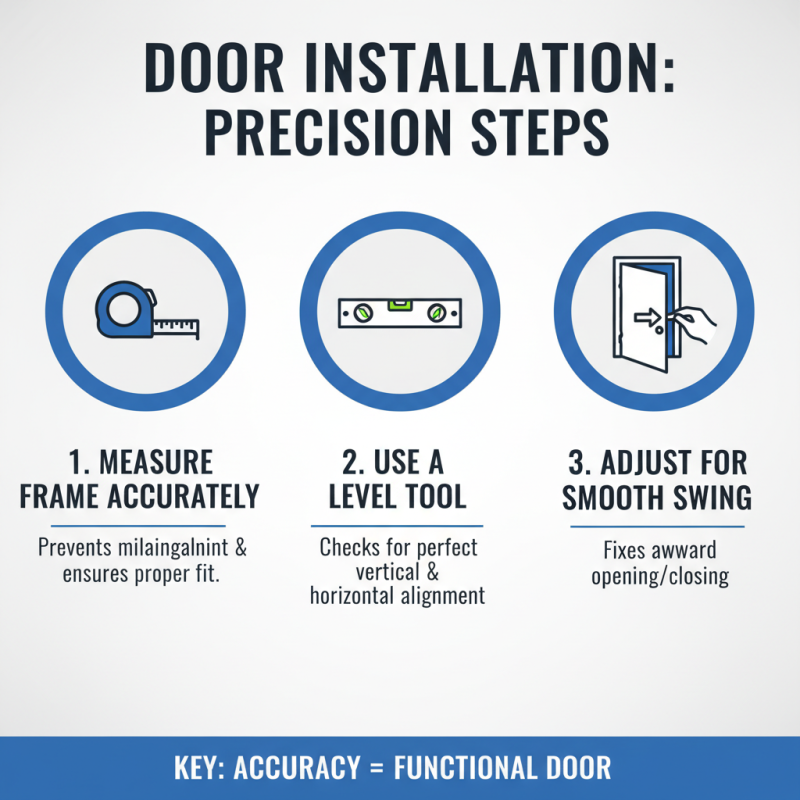 DOOR INSTALLATION: PRECISION STEPS

1. MEASURE FRAME ACCURATELY

Prevents milaingalnint & ensures proper fit.

2. USE A LEVEL TOOL

Checks for perfect vertical & horizontal alignment

3. ADJUST FOR SMOOTH SWING

Fixes awward opening/closing

KEY: ACCURACY = FUNCTIONAL DOOR