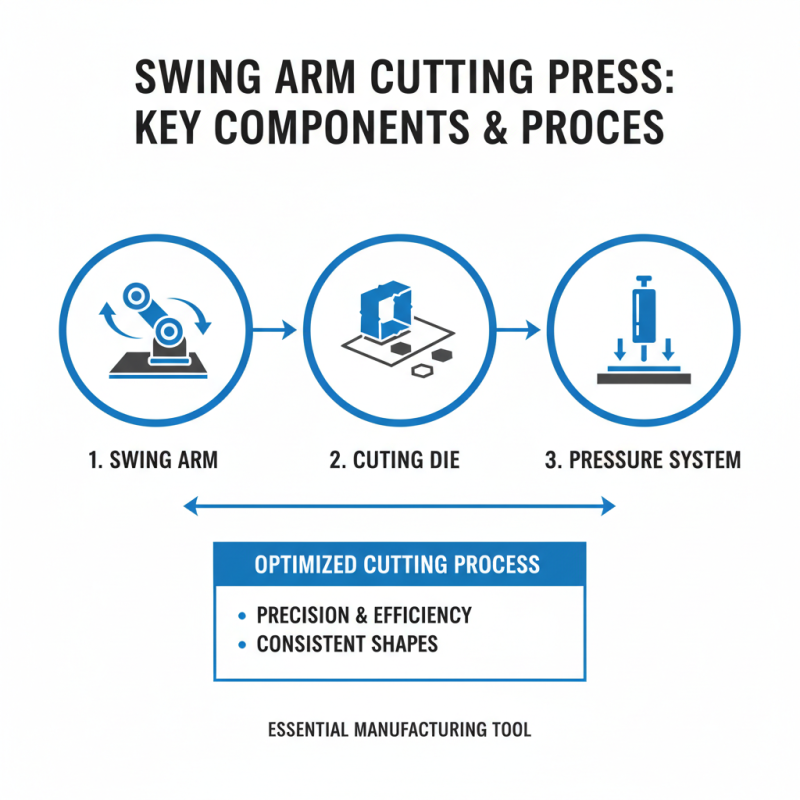 SWING ARM CUTTING PRESS: KEY COMPONENTS & PROCES

1. SWING ARM

2. CUTING DIE

3. PRESSURE SYSTEM

OPTIMIZED CUTTING PROCESS

• PRECISION & EFFICIENCY
• CONSISTENT SHAPES

ESSENTIAL MANUFACTURING TOOL