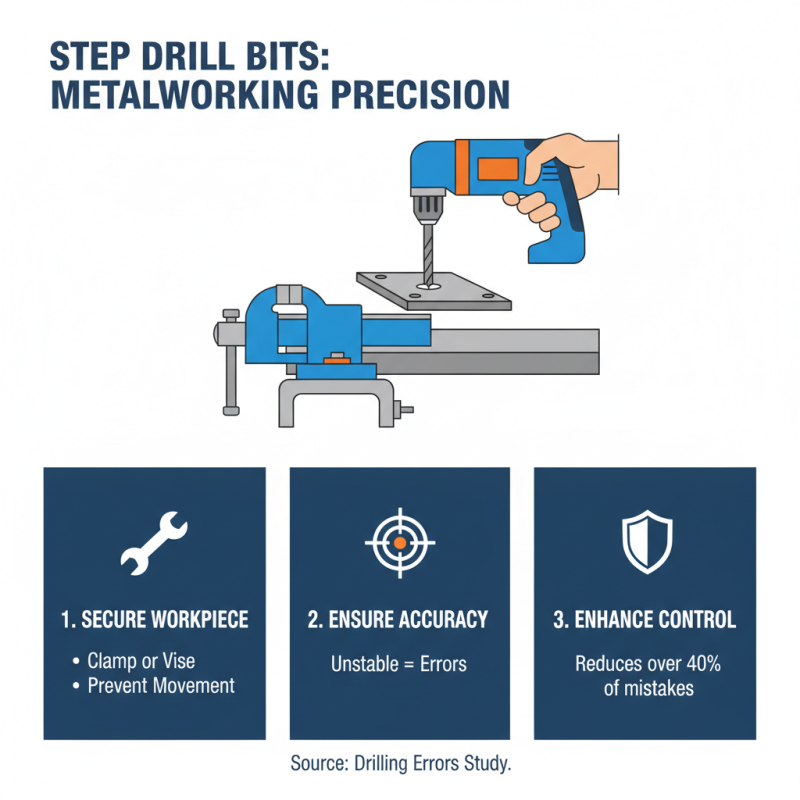 STEP DRILL BITS:
METALWORKING PRECISION

1. SECURE WORKPIECE

• Clamp or Vise
• Prevent Movement

2. ENSURE ACCURACY

Unstable = Errors

3. ENHANCE CONTROL

Reduces over 40% of mistakes

Source: Drilling Errors Study.