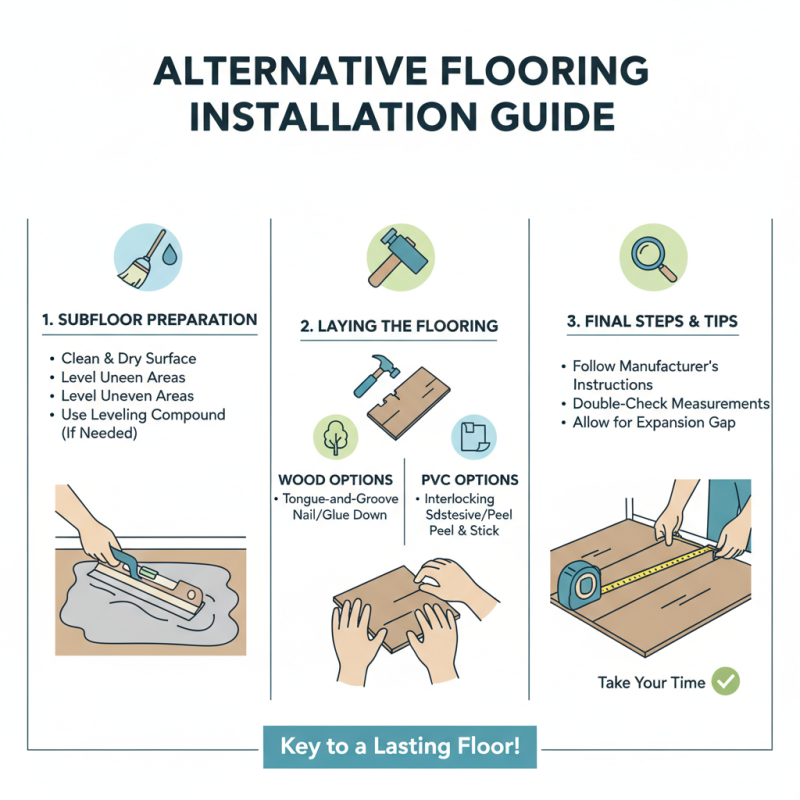 ALTERNATIVE FLOORING INSTALLATION GUIDE

1. SUBFLOOR PREPARATION

• Clean & Dry Surface
• Level Uneen Areas
• Level Uneven Areas
• Use Leveling Compound (If Needed)

2. LAYING THE FLOORING

WOOD OPTIONS
• Tongue-and-Groove Nail/Glue Down

PVC OPTIONS
• Interlocking Sdstesive/Peel Peel & Stick

3. FINAL STEPS & TIPS

• Follow Manufacturer's Instructions
• Double-Check Measurements
• Allow for Expansion Gap

Take Your Time

Key to a Lasting Floor!