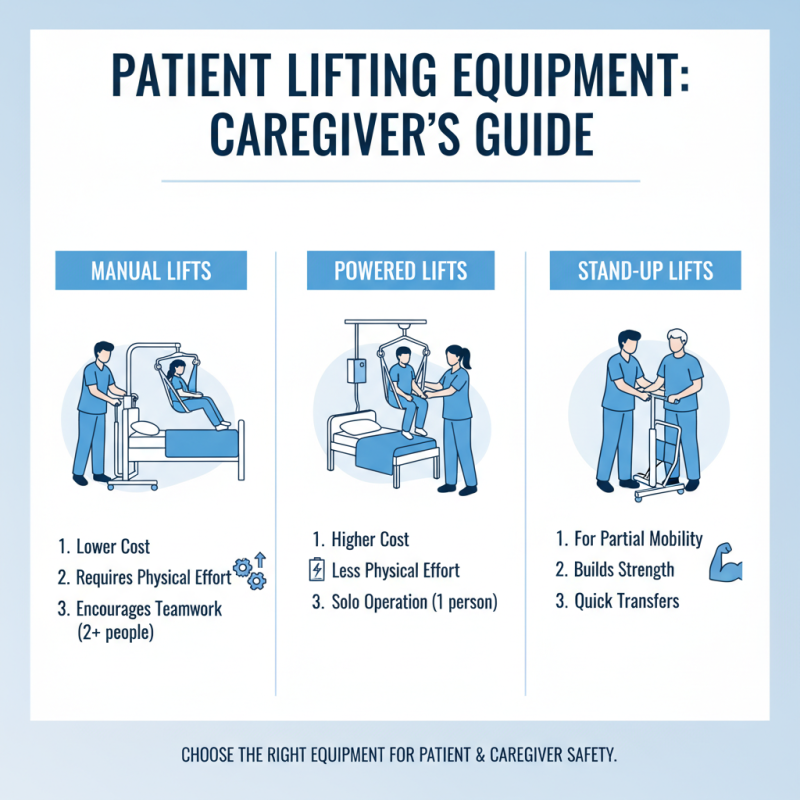 PATIENT LIFTING EQUIPMENT: CAREGIVER'S GUIDE

MANUAL LIFTS

1. Lower Cost
2. Requires Physical Effort
3. Encourages Teamwork (2+ people)

POWERED LIFTS

1. Higher Cost
Less Physical Effort
3. Solo Operation (1 person)

STAND-UP LIFTS

1. For Partial Mobility
2. Builds Strength
3. Quick Transfers

CHOOSE THE RIGHT EQUIPMENT FOR PATIENT & CAREGIVER SAFETY.