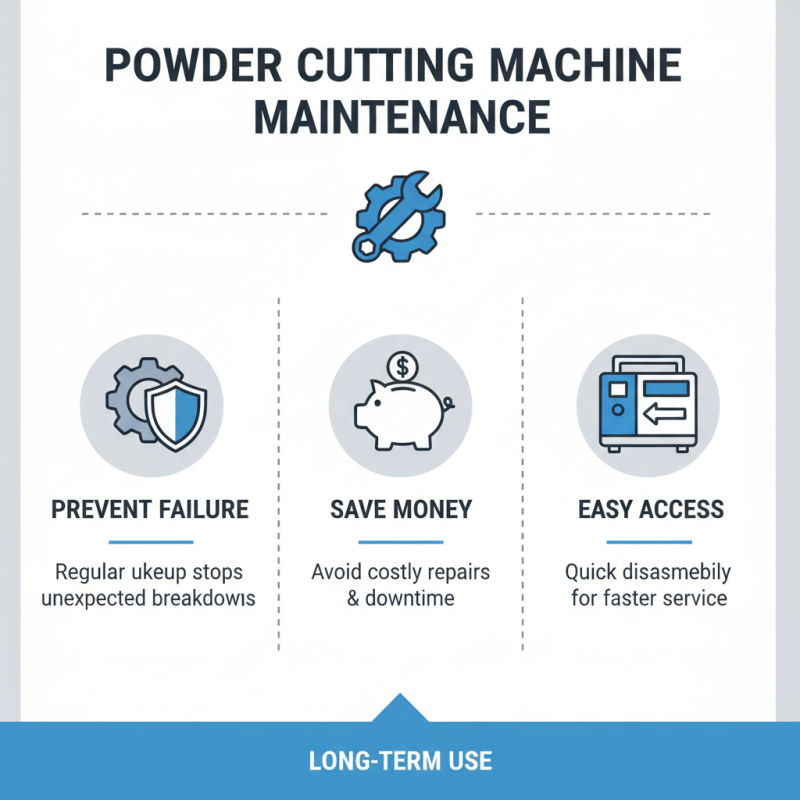 POWDER CUTTING MACHINE MAINTENANCE

$

PREVENT FAILURE

Regular ukeup stops unexpected breakdowıs

SAVE MONEY

Avoid costly repairs & downtime

EASY ACCESS

Quick disasmebily for faster service

LONG-TERM USE