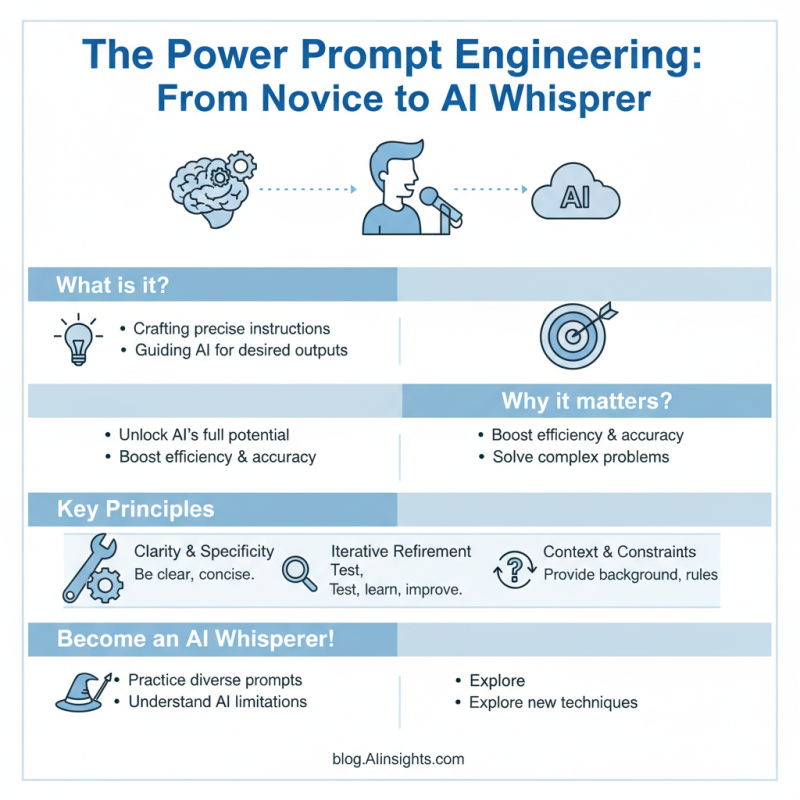 The Power Prompt Engineering:
From Novice to AI Whisprer

AI

What is it?

• Crafting precise instructions
• Guiding AI for desired outputs

Why it matters?

• Unlock AI's full potential
• Boost efficiency & accuracy

• Boost efficiency & accuracy
• Solve complex problems

Key Principles

Clarity & Specificity
Be clear, concise.

Iterative Refirement
Test,
Test, learn, improve.

Context & Constraints
Provide background, rules

Become an AI Whisperer!

• Practice diverse prompts
• Understand AI limitations

• Explore
• Explore new techniques

blog.AIinsights.com