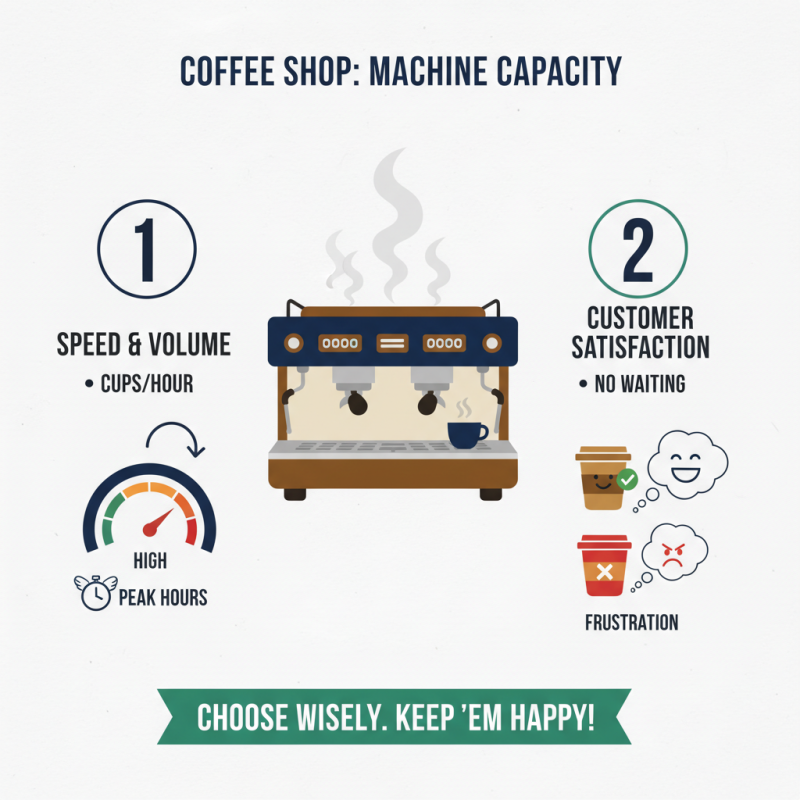 COFFEE SHOP: MACHINE CAPACITY

1

SPEED & VOLUME

• CUPS/HOUR

HIGH

PEAK HOURS

0000 0000

2

CUSTOMER SATISFACTION

• NO WAITING

FRUSTRATION

CHOOSE WISELY. KEEP 'EM HAPPY!