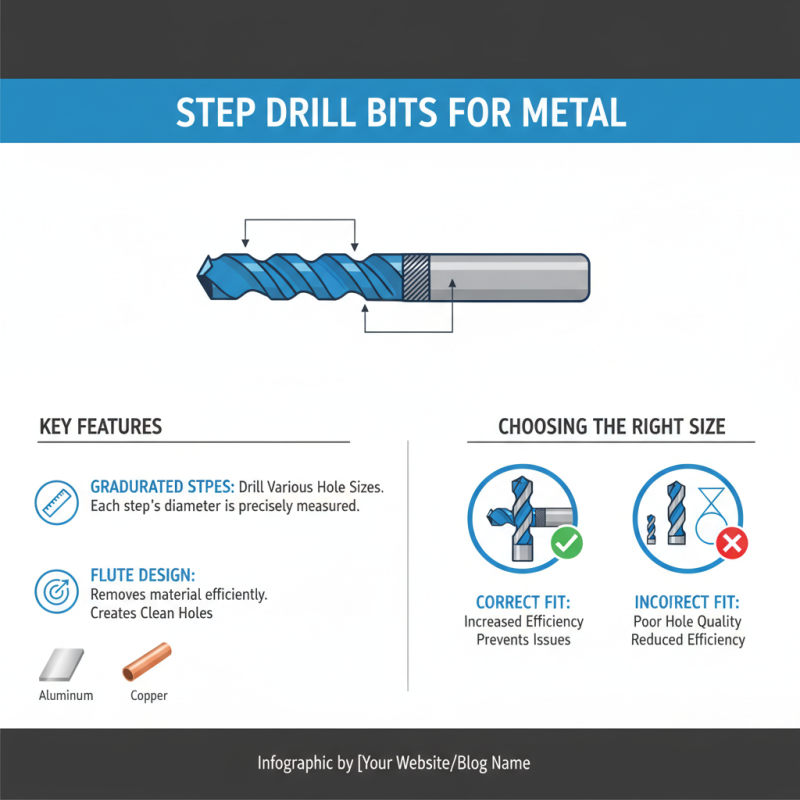 STEP DRILL BITS FOR METAL

KEY FEATURES

GRADURATED STPES: Drill Various Hole Sizes. Each step's diameter is precisely measured.

FLUTE DESIGN: Removes material efficiently. Creates Clean Holes

Aluminum

Copper

CHOOSING THE RIGHT SIZE

CORRECT FIT: Increased Efficiency Prevents Issues

INCOIRECT FIT: Poor Hole Quality Reduced Efficiency

Infographic by [Your Website/Blog Name