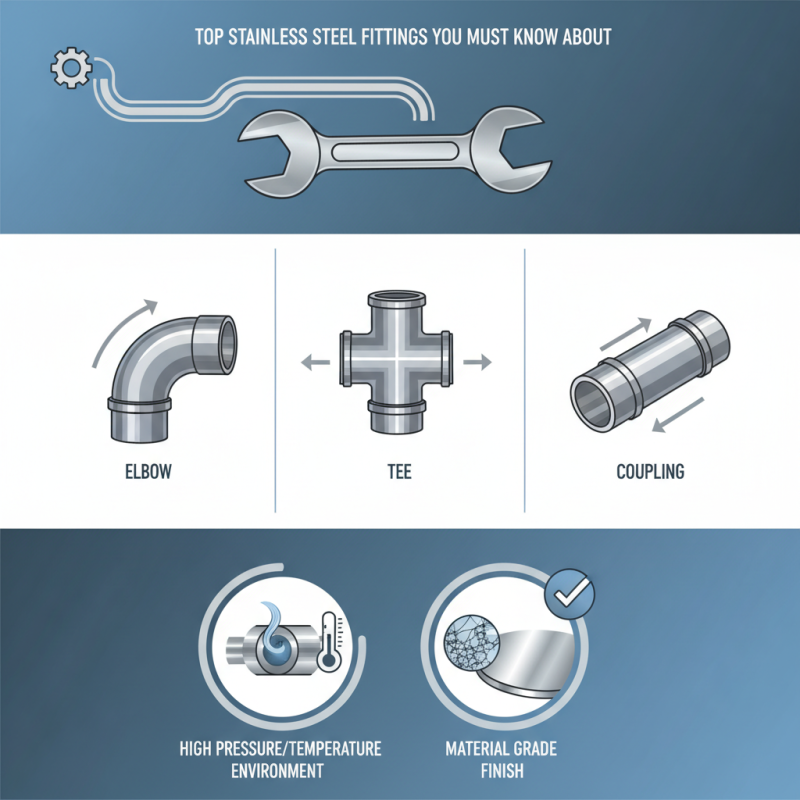 TOP STAINLESS STEEL FITTINGS YOU MUST KNOW ABOUT

ELBOW

TEE

COUPLING

HIGH PRESSURE/TEMPERATURE ENVIRONMENT

MATERIAL GRADE FINISH