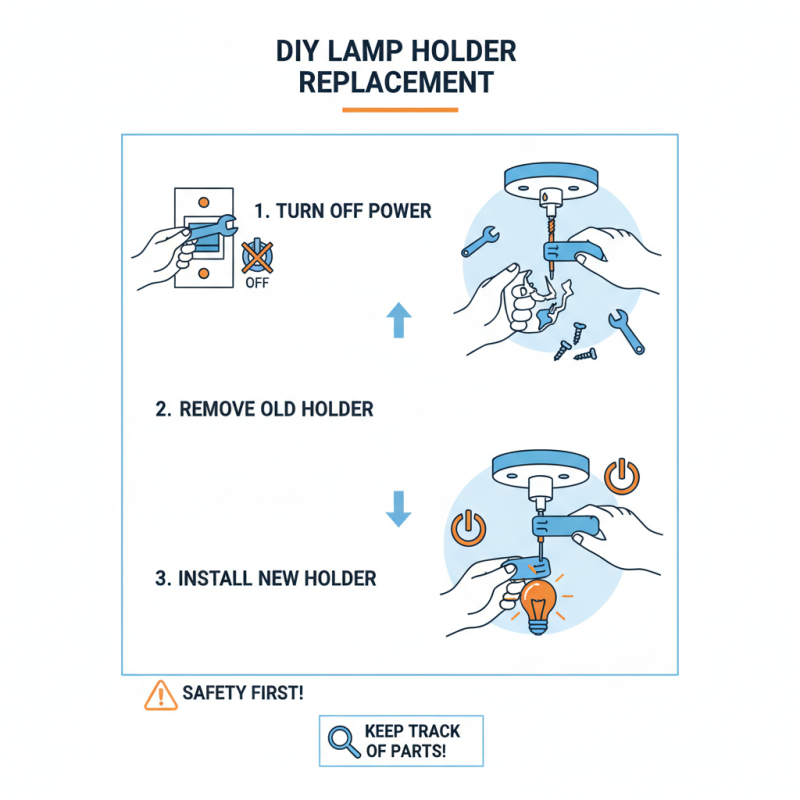 DIY LAMP HOLDER REPLACEMENT

1. TURN OFF POWER

OFF

2. REMOVE OLD HOLDER

3. INSTALL NEW HOLDER

SAFETY FIRST!

KEEP TRACK OF PARTS!