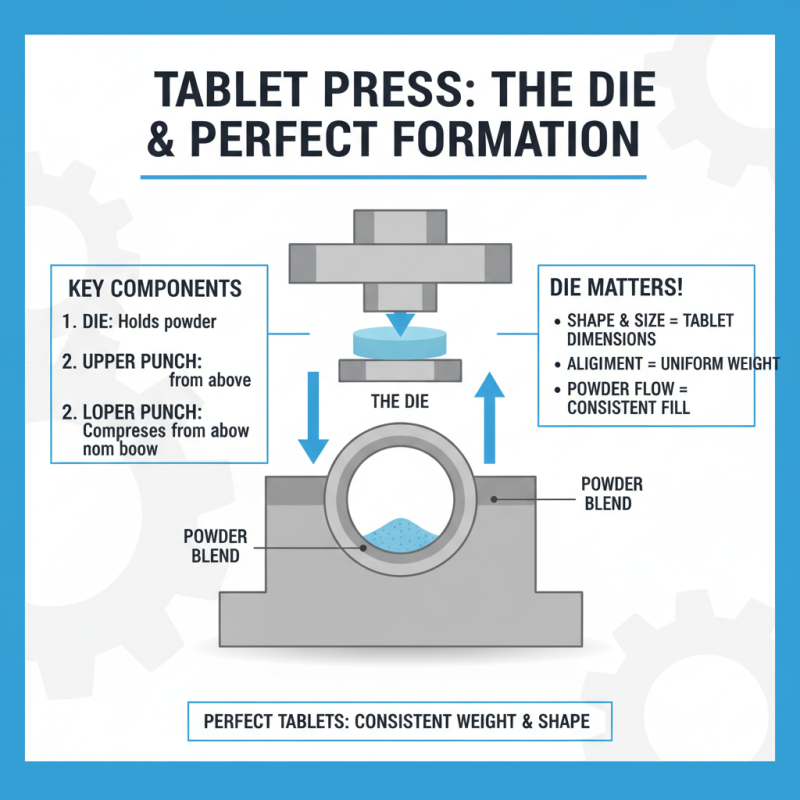 TABLET PRESS: THE DIE & PERFECT FORMATION

KEY COMPONENTS

1. DIE: Holds powder

2. UPPER PUNCH: from above

2. LOPER PUNCH: Compreses from abow nom boow

THE DIE

DIE MATTERS!

• SHAPE & SIZE = TABLET DIMENSIONS

• ALIGIMENT = UNIFORM WEIGHT

• POWDER FLOW = CONSISTENT FILL

POWDER BLEND

POWDER BLEND

PERFECT TABLETS: CONSISTENT WEIGHT & SHAPE