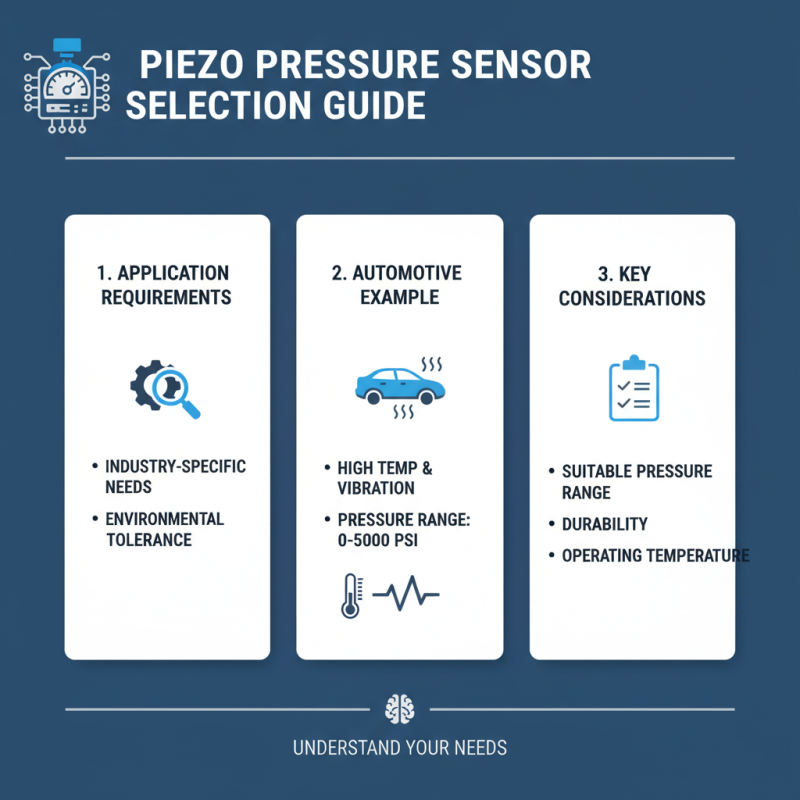 PIEZO PRESSURE SENSOR SELECTION GUIDE

1. APPLICATION REQUIREMENTS

• INDUSTRY-SPECIFIC NEEDS
• ENVIRONMENTAL TOLERANCE

2. AUTOMOTIVE EXAMPLE

• HIGH TEMP & VIBRATION
• PRESSURE RANGE: 0-5000 PSI

3. KEY CONSIDERATIONS

• SUITABLE PRESSURE RANGE
• DURABILITY
• OPERATING TEMPERATURE

UNDERSTAND YOUR NEEDS