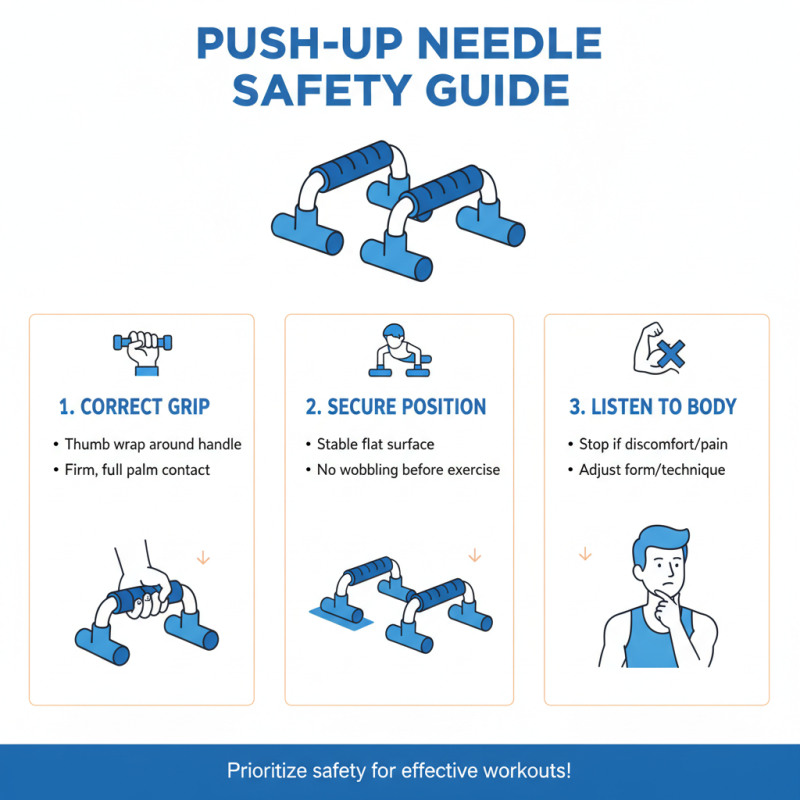 PUSH-UP NEEDLE SAFETY GUIDE

1. CORRECT GRIP
• Thumb wrap around handle
• Firm, full palm contact

2. SECURE POSITION
• Stable flat surface
• No wobbling before exercise

3. LISTEN TO BODY
• Stop if discomfort/pain
• Adjust form/technique

Prioritize safety for effective workouts!