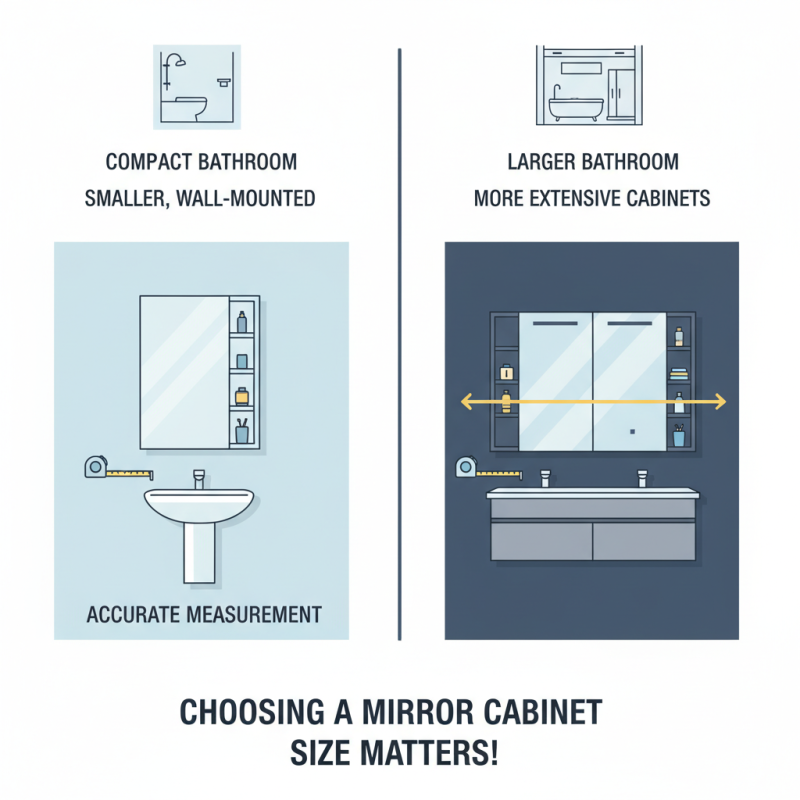 COMPACT BATHROOM
SMALLER, WALL-MOUNTED

ACCURATE MEASUREMENT

LARGER BATHROOM
MORE EXTENSIVE CABINETS

CHOOSING A MIRROR CABINET
SIZE MATTERS!